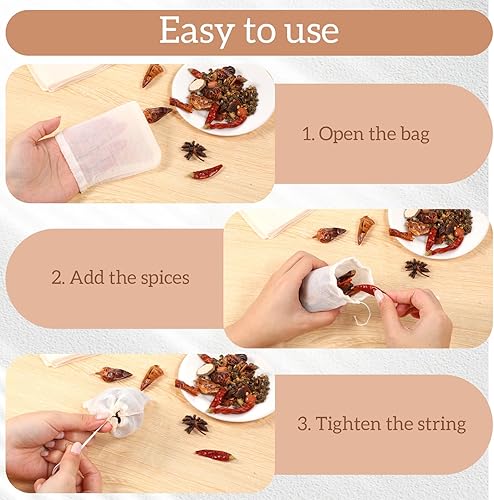 Easy to use

1. Open the bag

2. Add the spices

3. Tighten the string