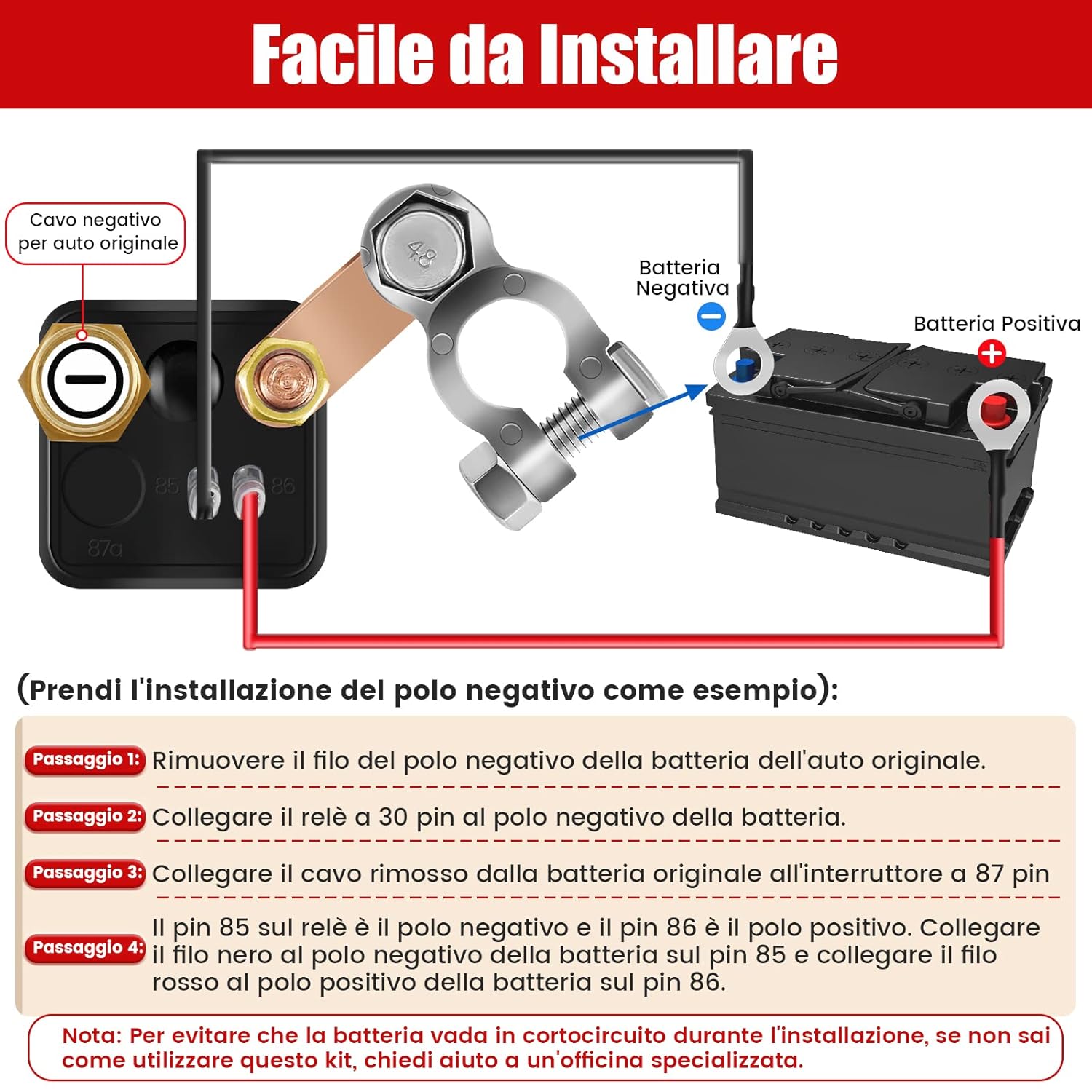 Facile da Installare

Cavo negativo per auto originale

48

85

86

87a

Batteria Negativa

Batteria Positiva

(Prendi l'installazione del polo negativo come esempio):

Passaggio 1: Rimuovere il filo del polo negativo della batteria dell'auto originale.

Passaggio 2: Collegare il relè a 30 pin al polo negativo della batteria.

Passaggio 3: Collegare il cavo rimosso dalla batteria originale all'interruttore a 87 pin

Passaggio 4: Il pin 85 sul relè è il polo negativo e il pin 86 è il polo positivo. Collegare il filo nero al polo negativo della batteria sul pin 85 e collegare il filo rosso al polo positivo della batteria sul pin 86.

Nota: Per evitare che la batteria vada in cortocircuito durante l'installazione, se non sai come utilizzare questo kit, chiedi aiuto a un'officina specializzata.