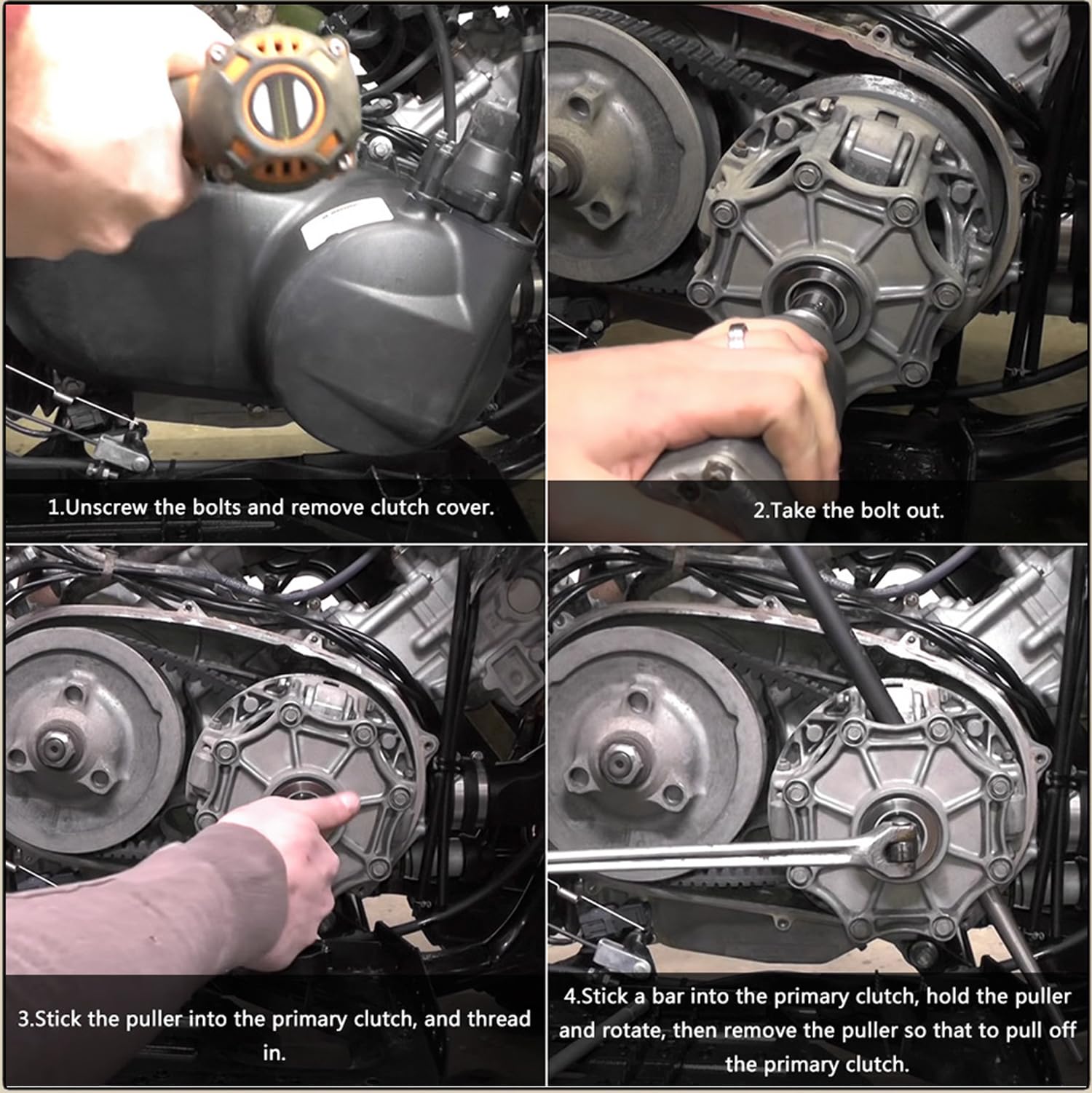 1.Unscrew the bolts and remove clutch cover.

2.Take the bolt out.

3.Stick the puller into the primary clutch, and thread in.

4.Stick a bar into the primary clutch, hold the puller and rotate, then remove the puller so that to pull off the primary clutch.