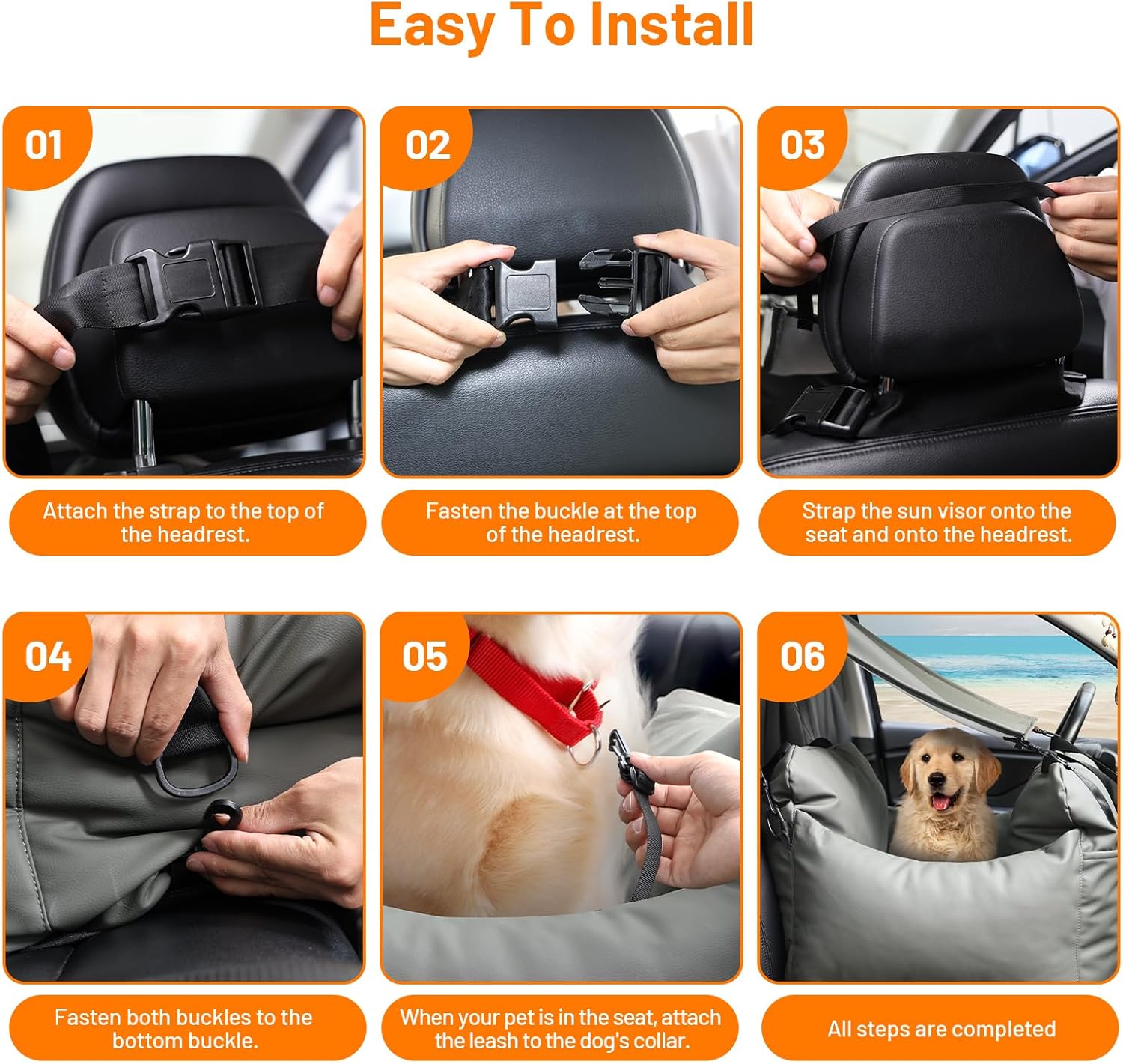 Easy To Install

01

Attach the strap to the top of the headrest.

02

Fasten the buckle at the top of the headrest.

03

Strap the sun visor onto the seat and onto the headrest.

04

Fasten both buckles to the bottom buckle.

05

When your pet is in the seat, attach the leash to the dog's collar.

06

All steps are completed