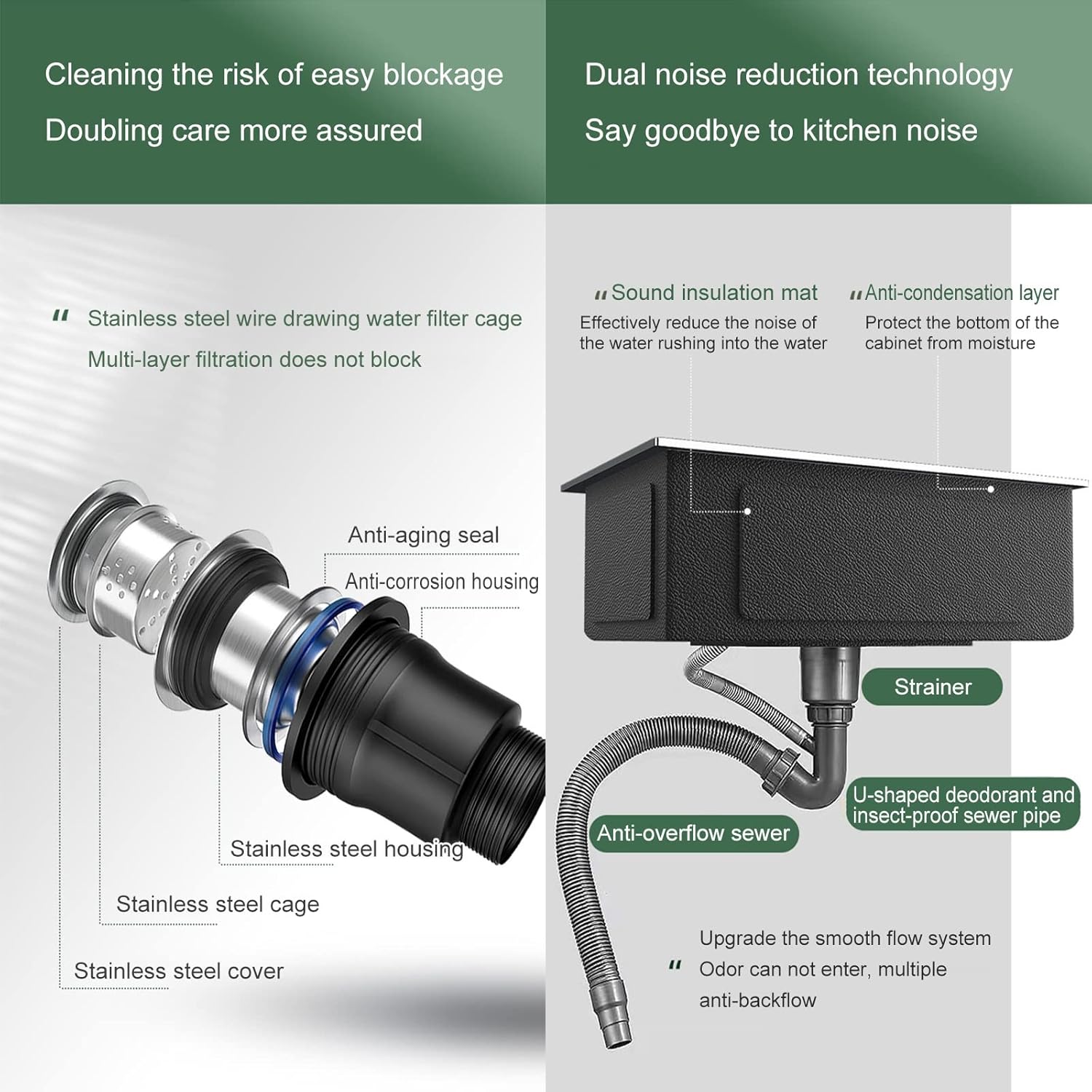 Cleaning the risk of easy blockage
Doubling care more assured

" Stainless steel wire drawing water filter cage
Multi-layer filtration does not block

Anti-aging seal
Anti-corrosion housing
Stainless steel housing
Stainless steel cage
Stainless steel cover

Dual noise reduction technology
Say goodbye to kitchen noise

" Sound insulation mat
Effectively reduce the noise of the water rushing into the water

" Anti-condensation layer
Protect the bottom of the cabinet from moisture

Strainer
U-shaped deodorant and insect-proof sewer pipe
Anti-overflow sewer

" Upgrade the smooth flow system
Odor can not enter, multiple anti-backflow