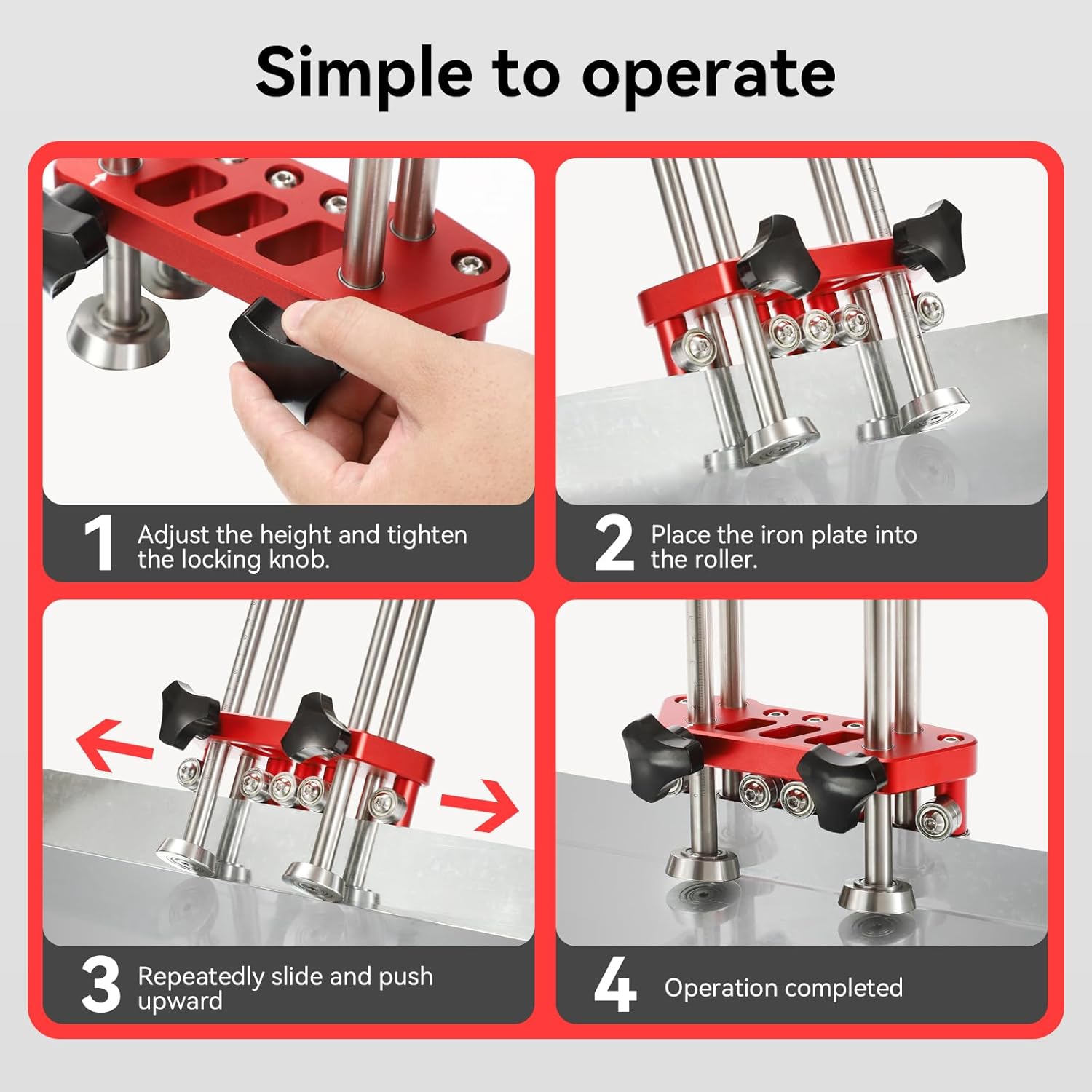 Simple to operate

1 Adjust the height and tighten the locking knob.

2 Place the iron plate into the roller.

3 Repeatedly slide and push upward

4 Operation completed