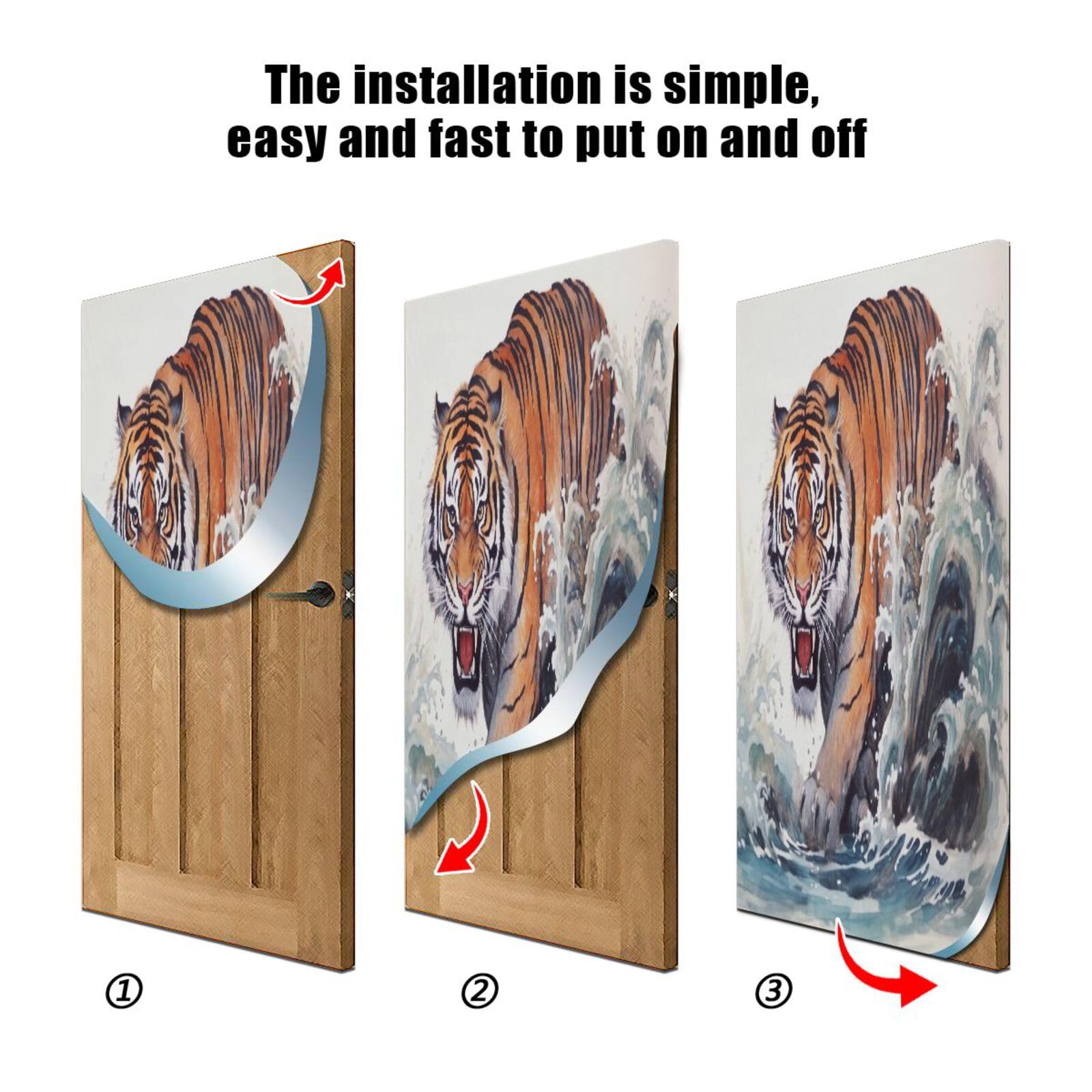 The installation is simple, easy and fast to put on and off

①

②

③