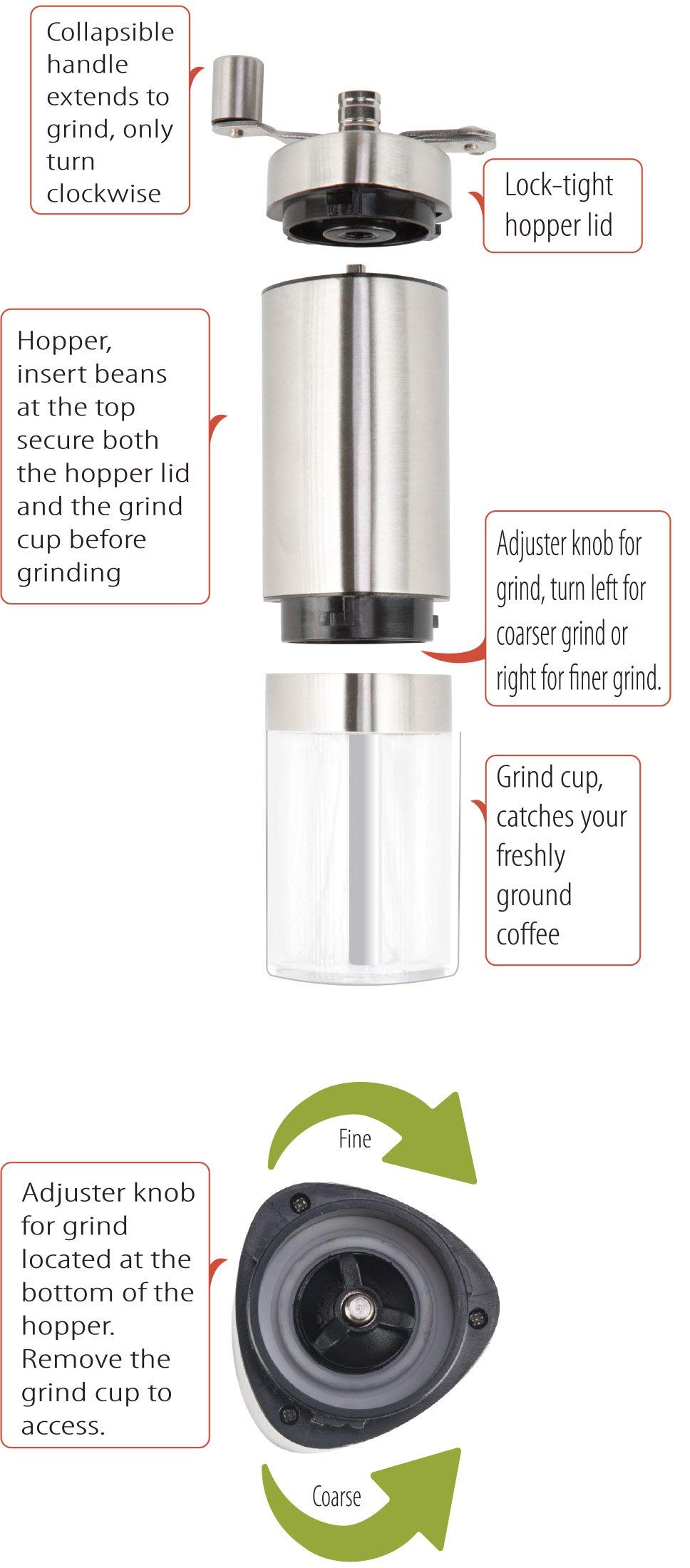 Collapsible handle extends to grind, only turn clockwise

Lock-tight hopper lid

Hopper, insert beans at the top secure both the hopper lid and the grind cup before grinding

Adjuster knob for grind, turn left for coarser grind or right for finer grind.

Grind cup, catches your freshly ground coffee

Fine

Adjuster knob for grind located at the bottom of the hopper. Remove the grind cup to access.

Coarse