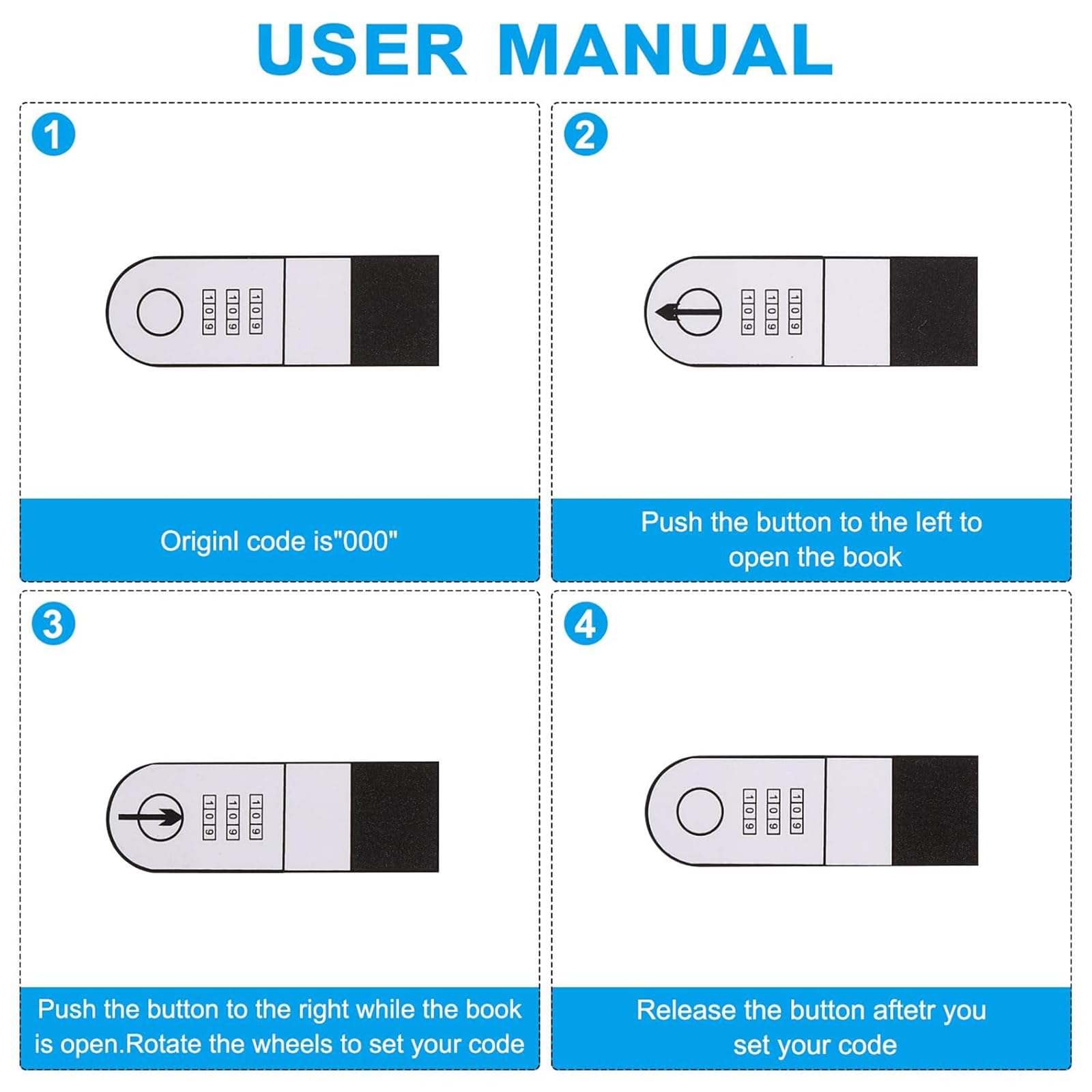 USER MANUAL

1

1 0 9
1 0 9
1 0 9

Originl code is"000"

2

1 0 9
1 0 9
1 0 9

Push the button to the left to open the book

3

1 0 9
1 0 9
1 0 9

Push the button to the right while the book is open.Rotate the wheels to set your code

4

1 0 9
1 0 9
1 0 9

Release the button aftetr you set your code