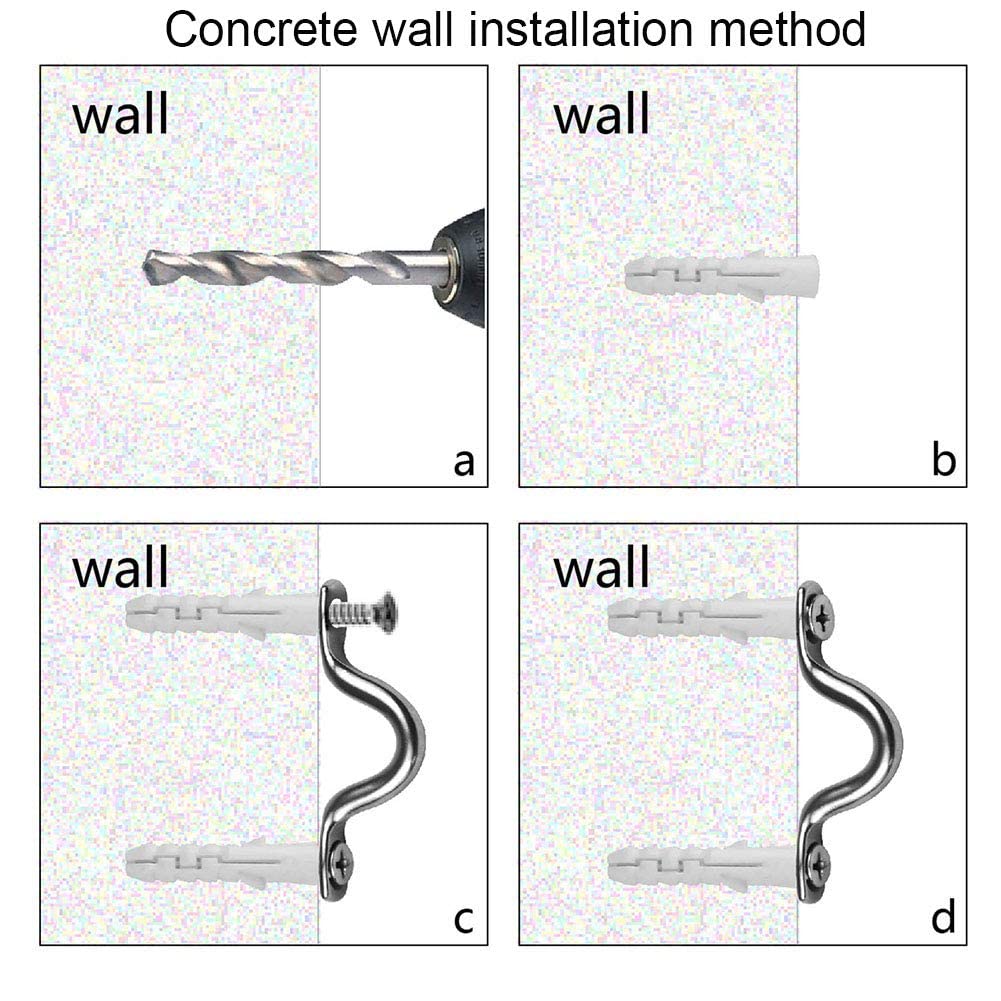 Concrete wall installation method

wall

a

wall

b

wall

c

wall

d