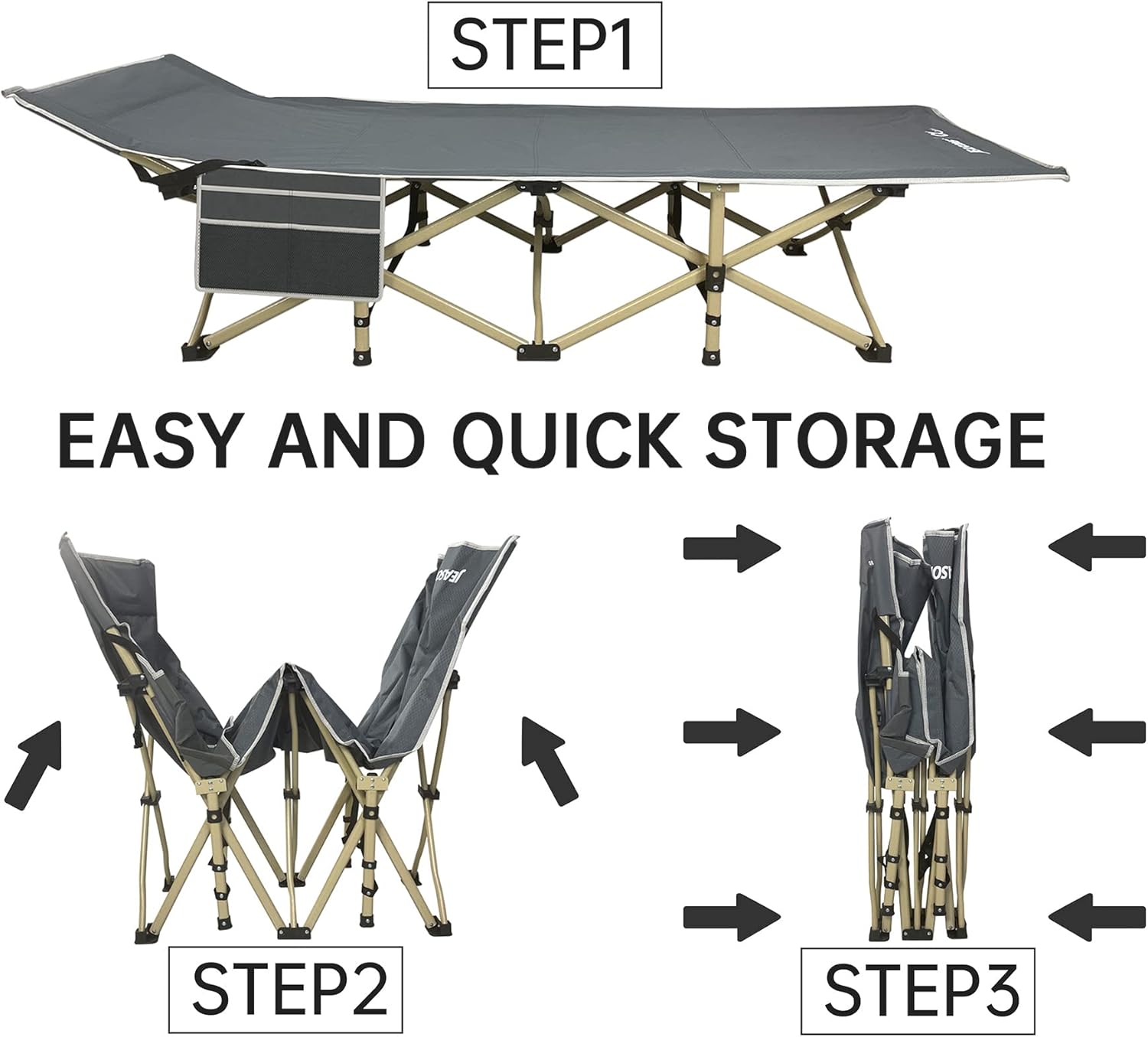 STEP1

EASY AND QUICK STORAGE

STEP2

STEP3