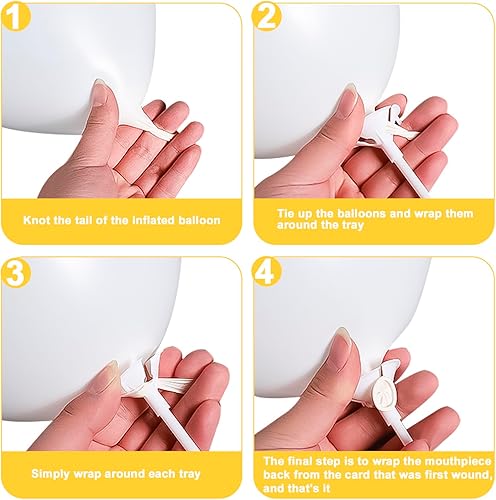 1

Knot the tail of the inflated balloon

2

Tie up the balloons and wrap them around the tray

3

Simply wrap around each tray

4

The final step is to wrap the mouthpiece back from the card that was first wound, and that's it