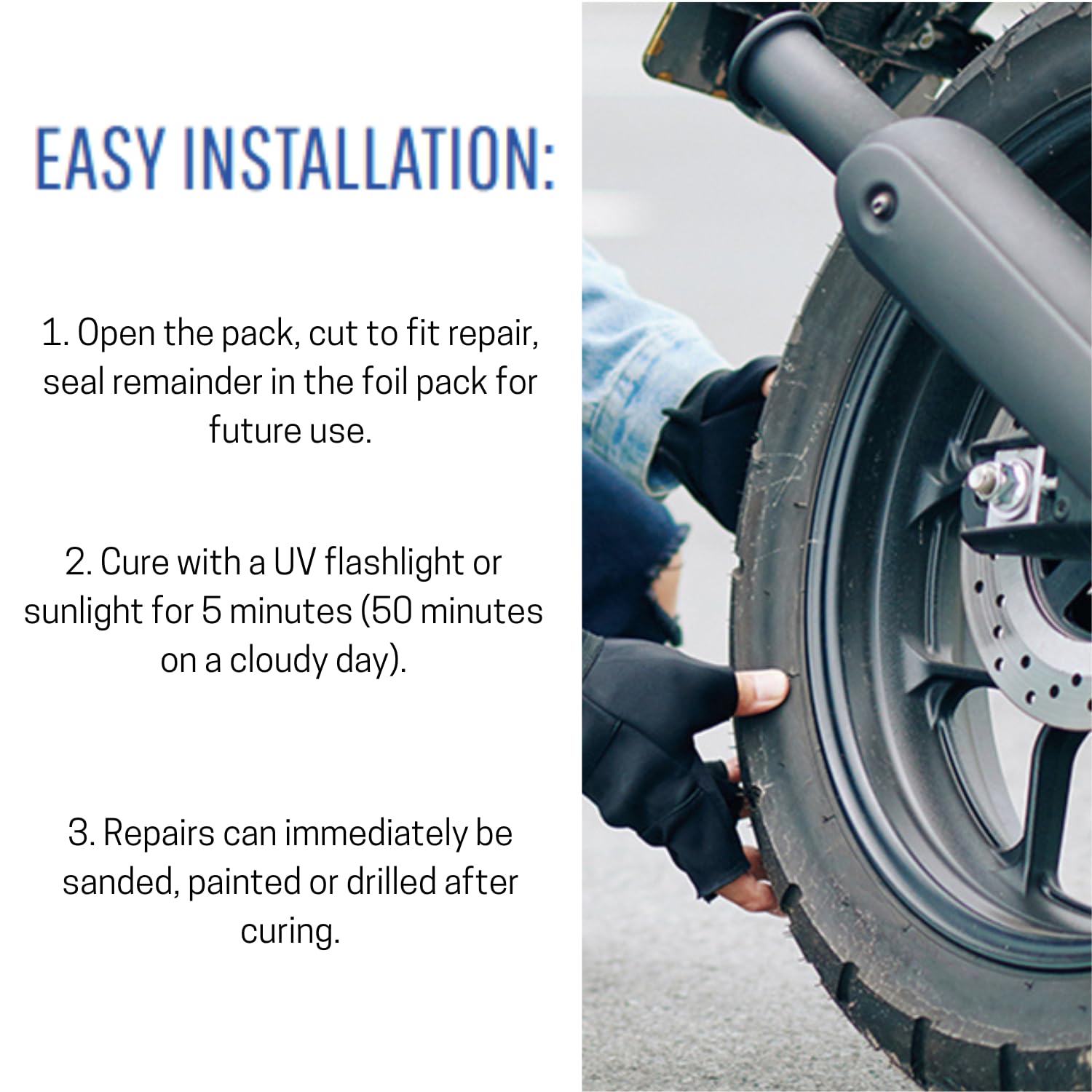 EASY INSTALLATION:

1. Open the pack, cut to fit repair, seal remainder in the foil pack for future use.

2. Cure with a UV flashlight or sunlight for 5 minutes (50 minutes on a cloudy day).

3. Repairs can immediately be sanded, painted or drilled after curing.