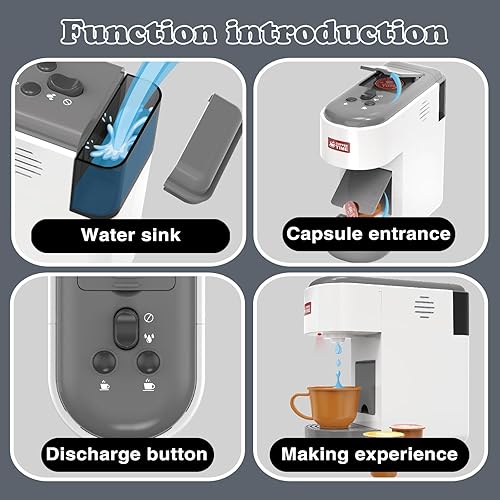 Function introduction

Water sink

Capsule entrance

Discharge button

Making experience