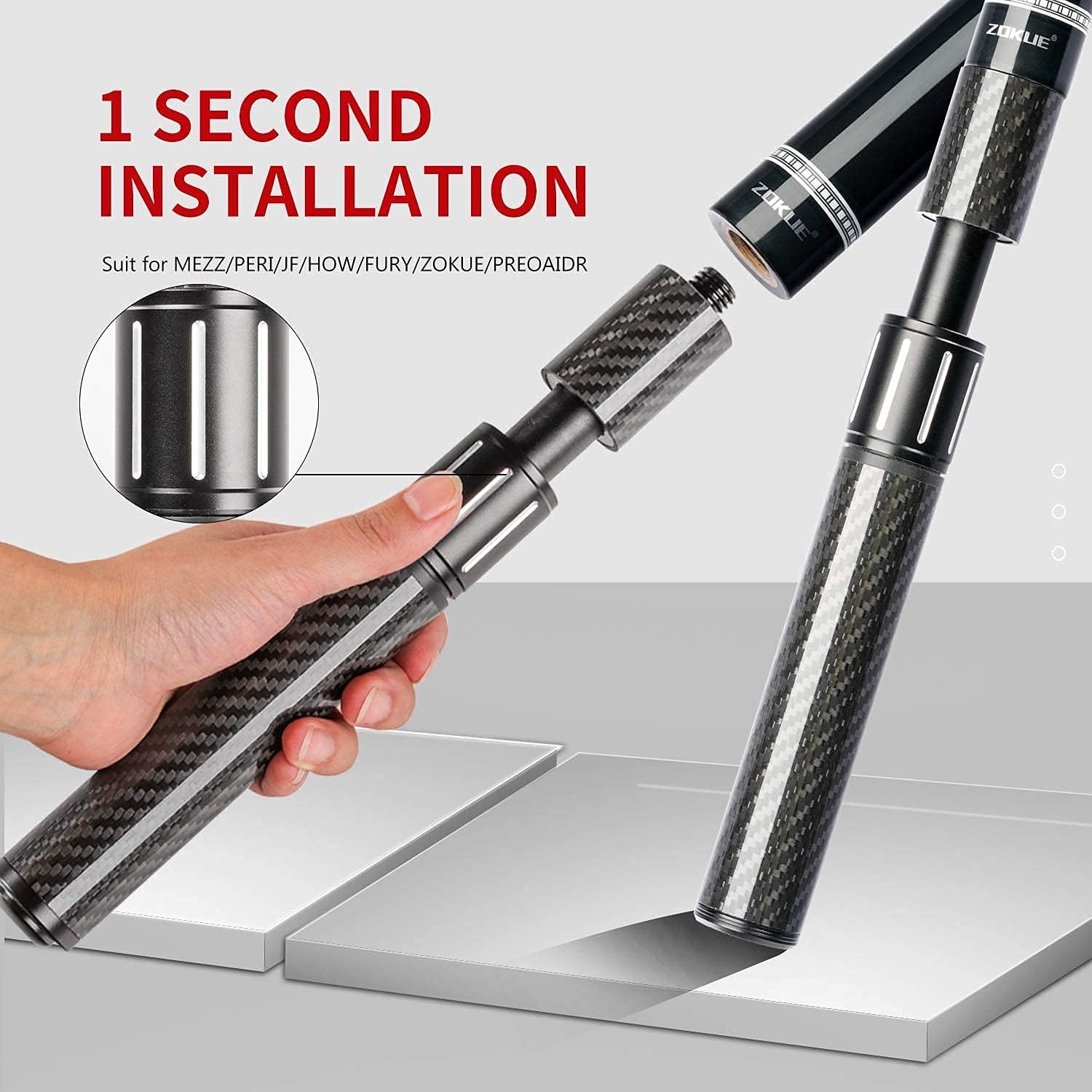 1 SECOND INSTALLATION

Suit for MEZZ/PERI/JF/HOW/FURY/ZOKUE/PREOAIDR

ZOKUE®

ZOKUE®