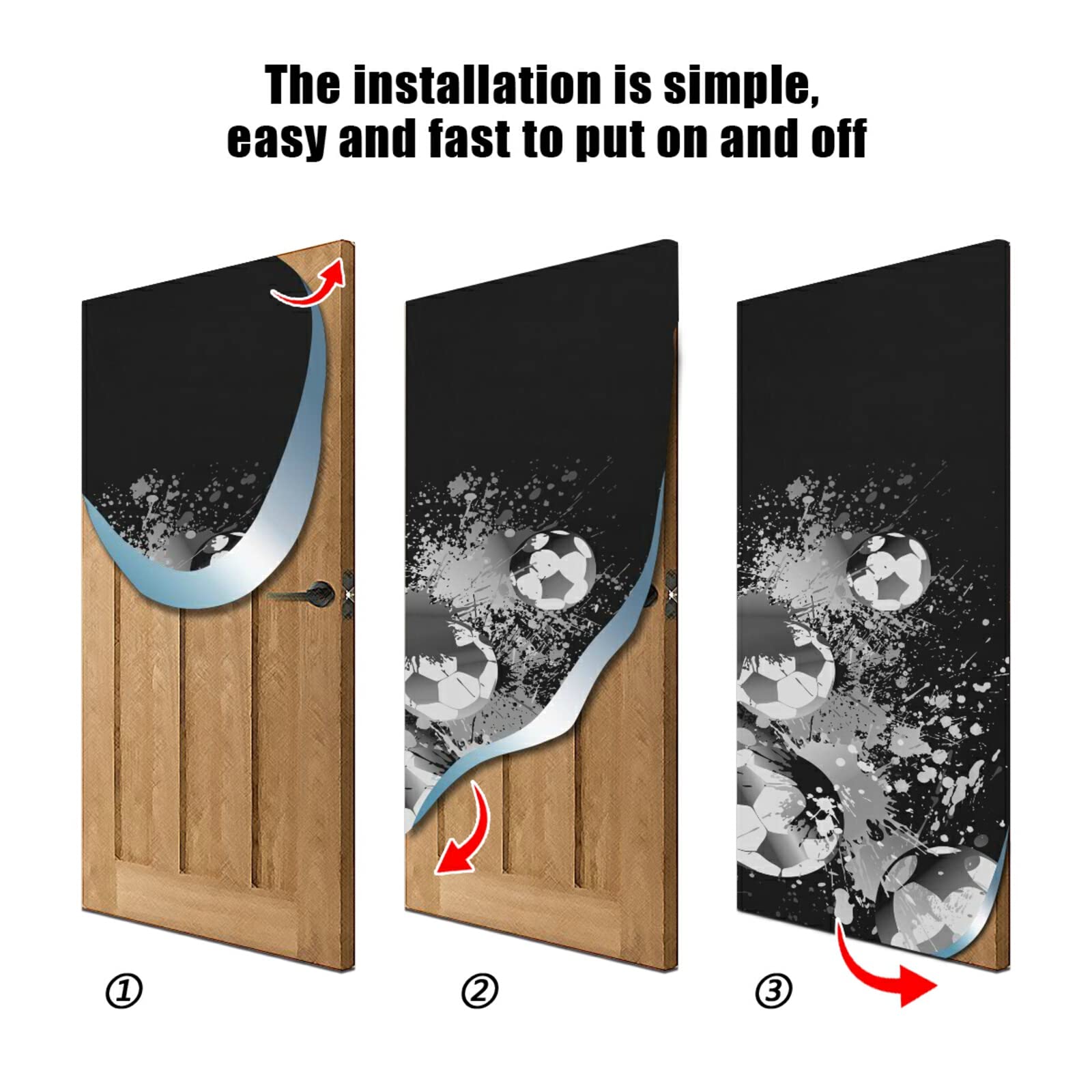 The installation is simple, easy and fast to put on and off

①

②

③