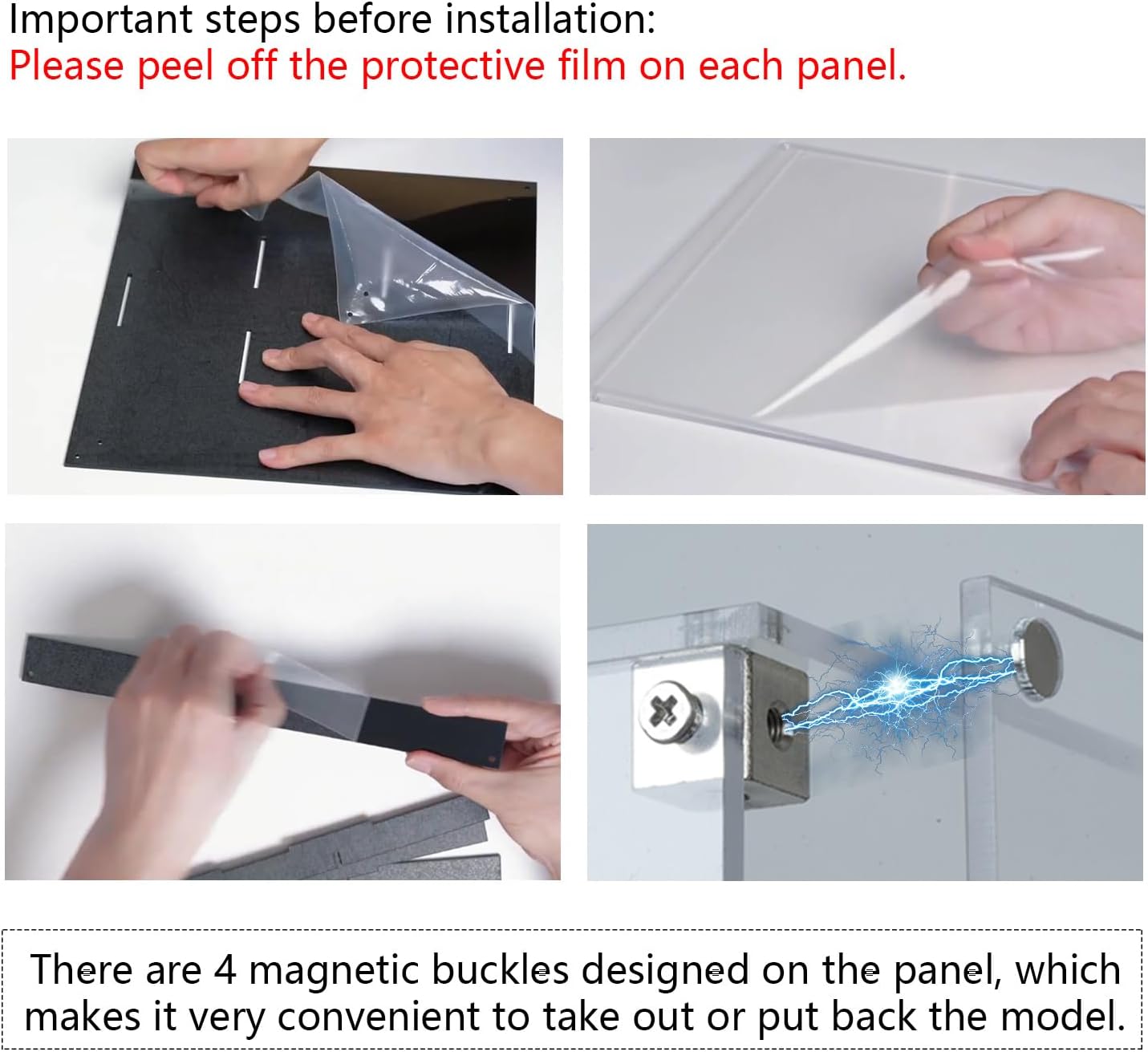 Important steps before installation:
Please peel off the protective film on each panel.

There are 4 magnetic buckles designed on the panel, which makes it very convenient to take out or put back the model.