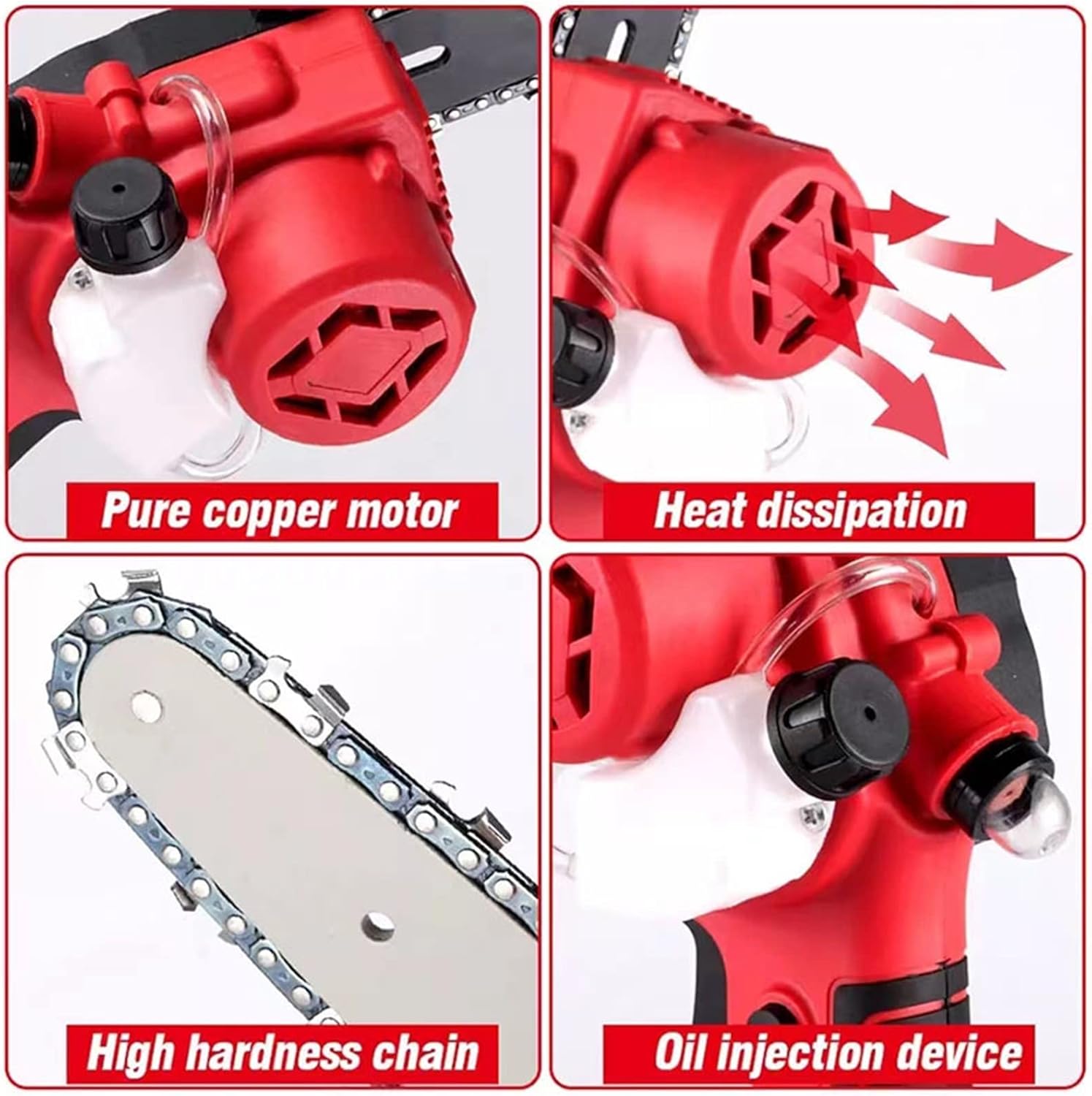 Pure copper motor

Heat dissipation

High hardness chain

Oil injection device