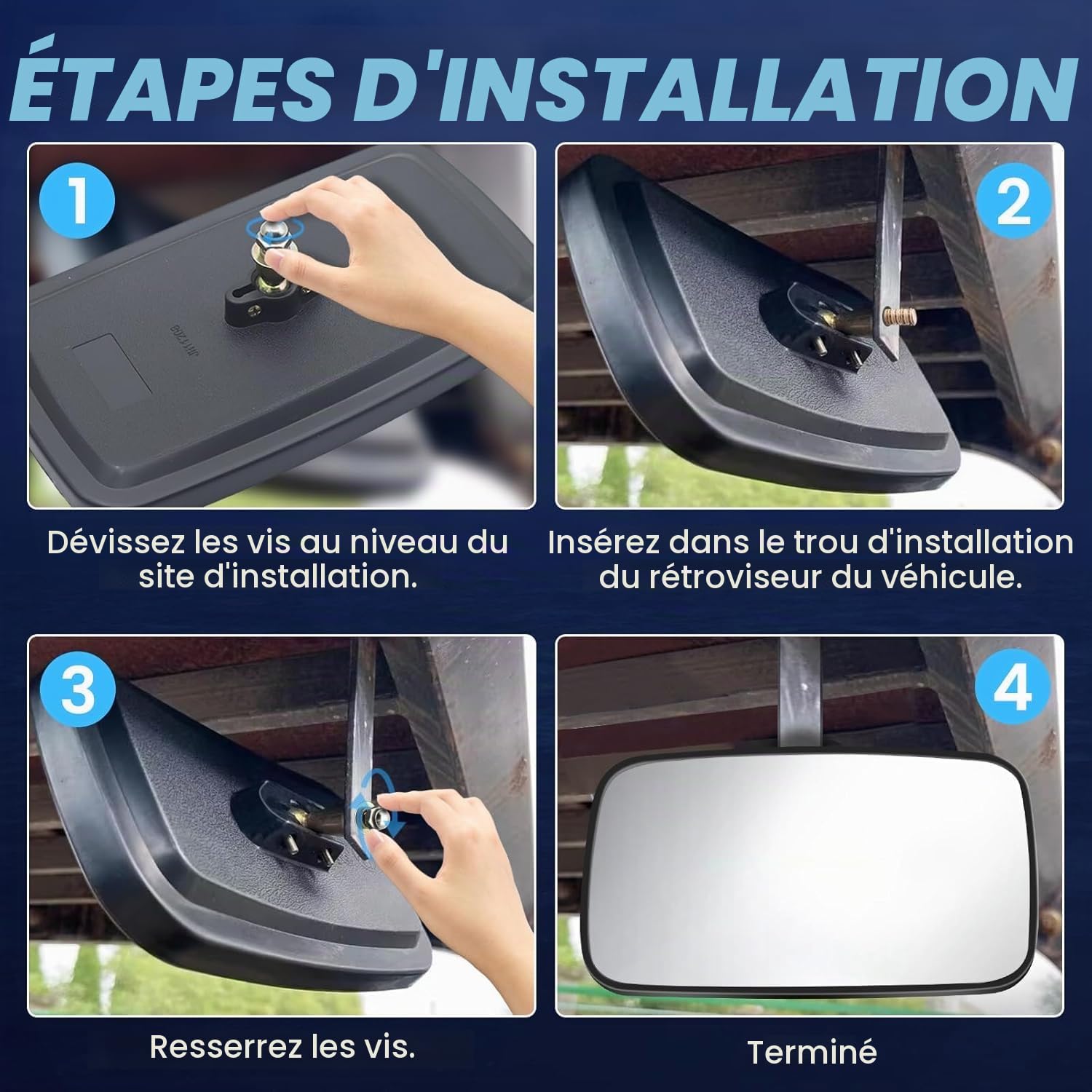 ÉTAPES D'INSTALLATION

1

Dévissez les vis au niveau du site d'installation.

2

Insérez dans le trou d'installation du rétroviseur du véhicule.

3

Resserrez les vis.

4

Terminé