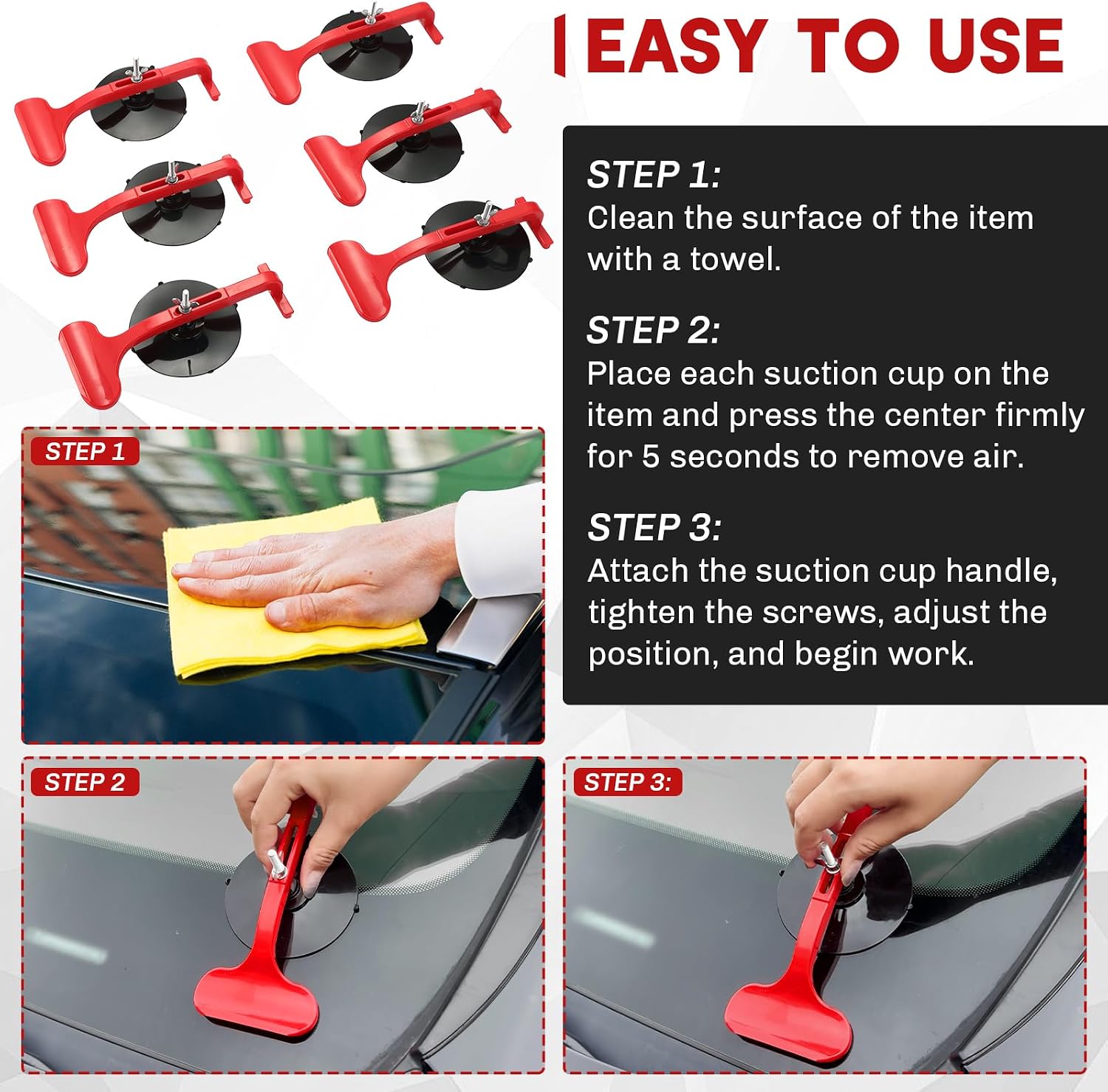 EASY TO USE

STEP 1:
Clean the surface of the item with a towel.

STEP 2:
Place each suction cup on the item and press the center firmly for 5 seconds to remove air.

STEP 3:
Attach the suction cup handle, tighten the screws, adjust the position, and begin work.

STEP 1

STEP 2

STEP 3: