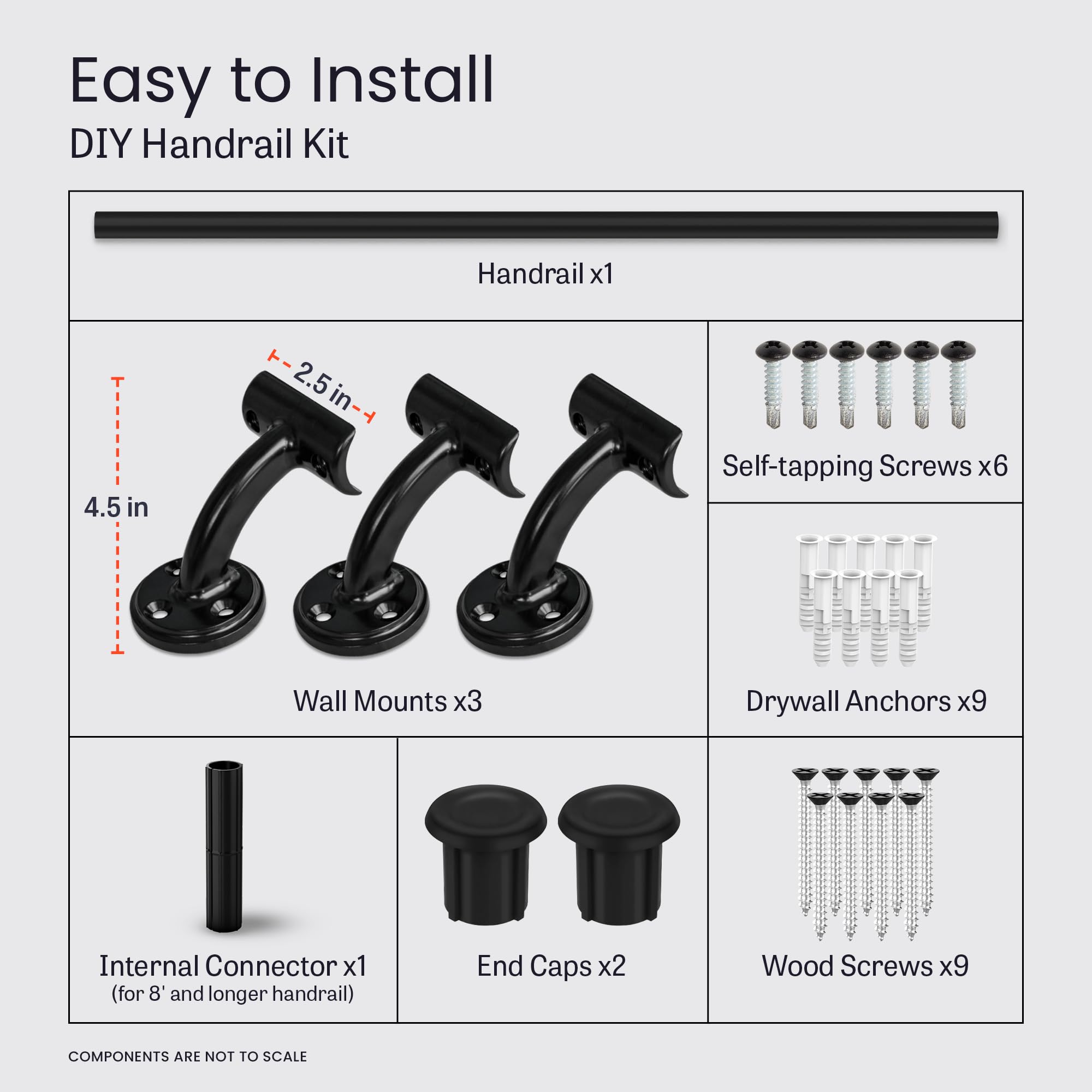 Easy to Install
DIY Handrail Kit

Handrail x1

2.5 in

4.5 in

Wall Mounts x3

Self-tapping Screws x6

Drywall Anchors x9

Internal Connector x1
(for 8' and longer handrail)

End Caps x2

Wood Screws x9

COMPONENTS ARE NOT TO SCALE