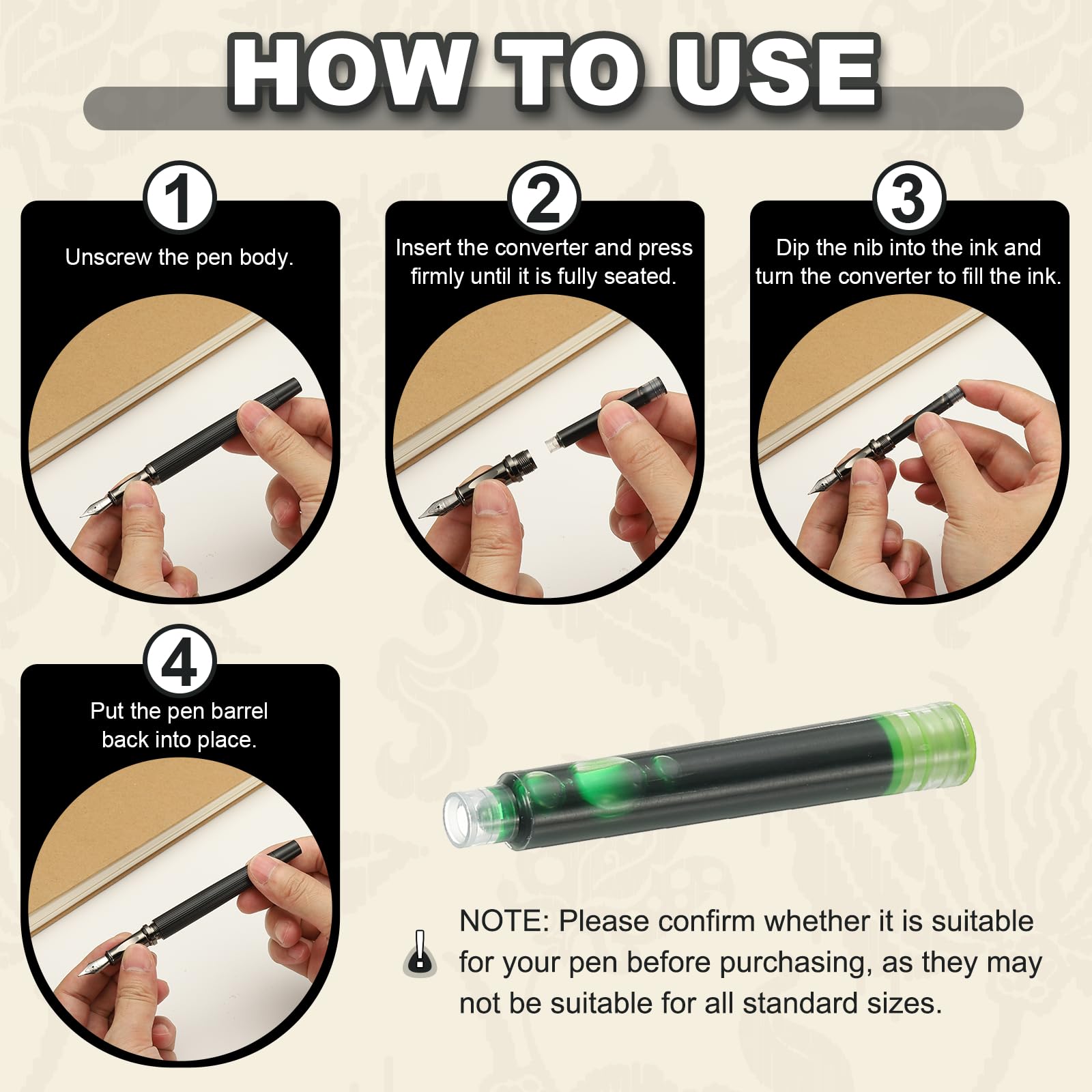 HOW TO USE

1

Unscrew the pen body.

2

Insert the converter and press firmly until it is fully seated.

3

Dip the nib into the ink and turn the converter to fill the ink.

4

Put the pen barrel back into place.

NOTE: Please confirm whether it is suitable for your pen before purchasing, as they may not be suitable for all standard sizes.