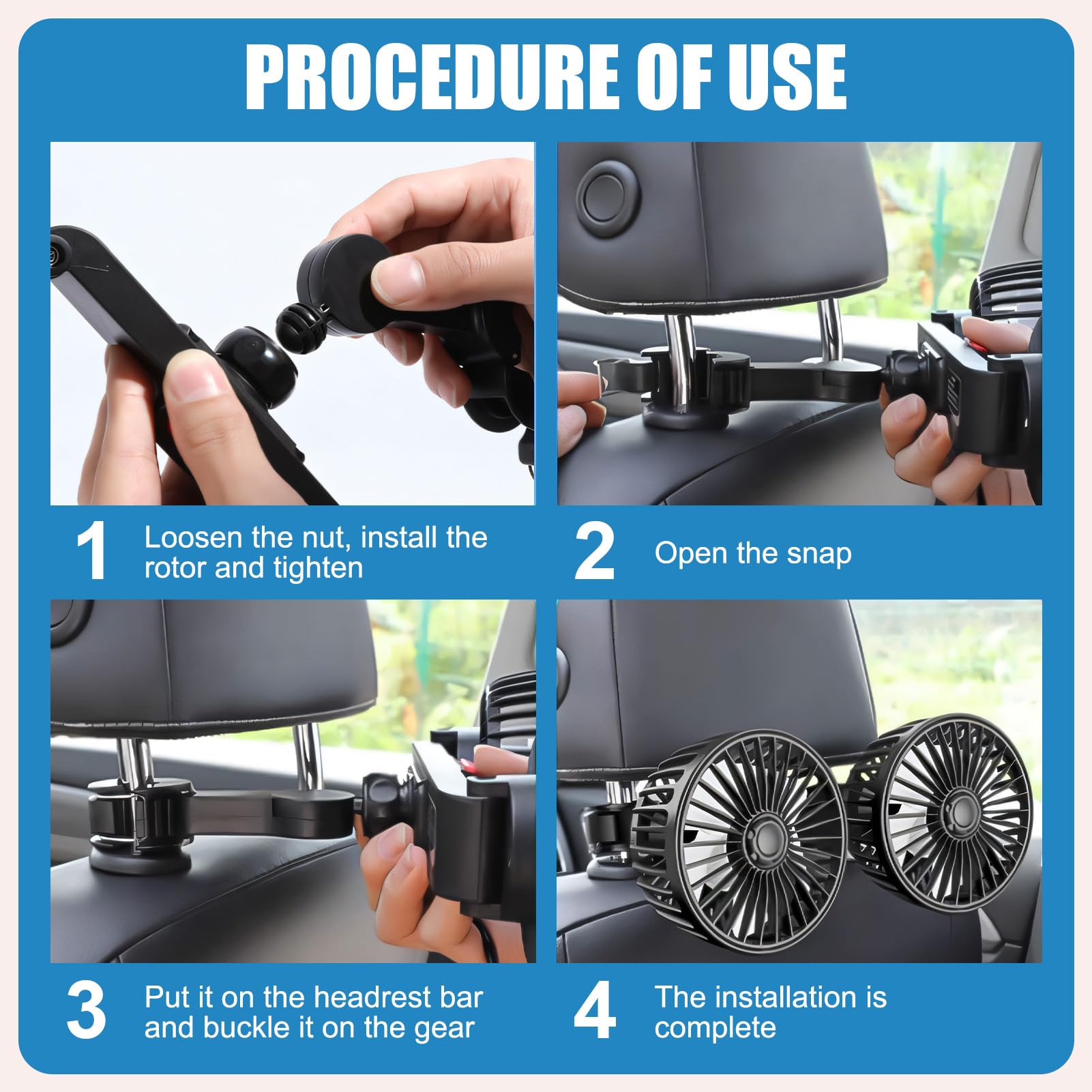 PROCEDURE OF USE

1 Loosen the nut, install the rotor and tighten

2 Open the snap

3 Put it on the headrest bar and buckle it on the gear

4 The installation is complete