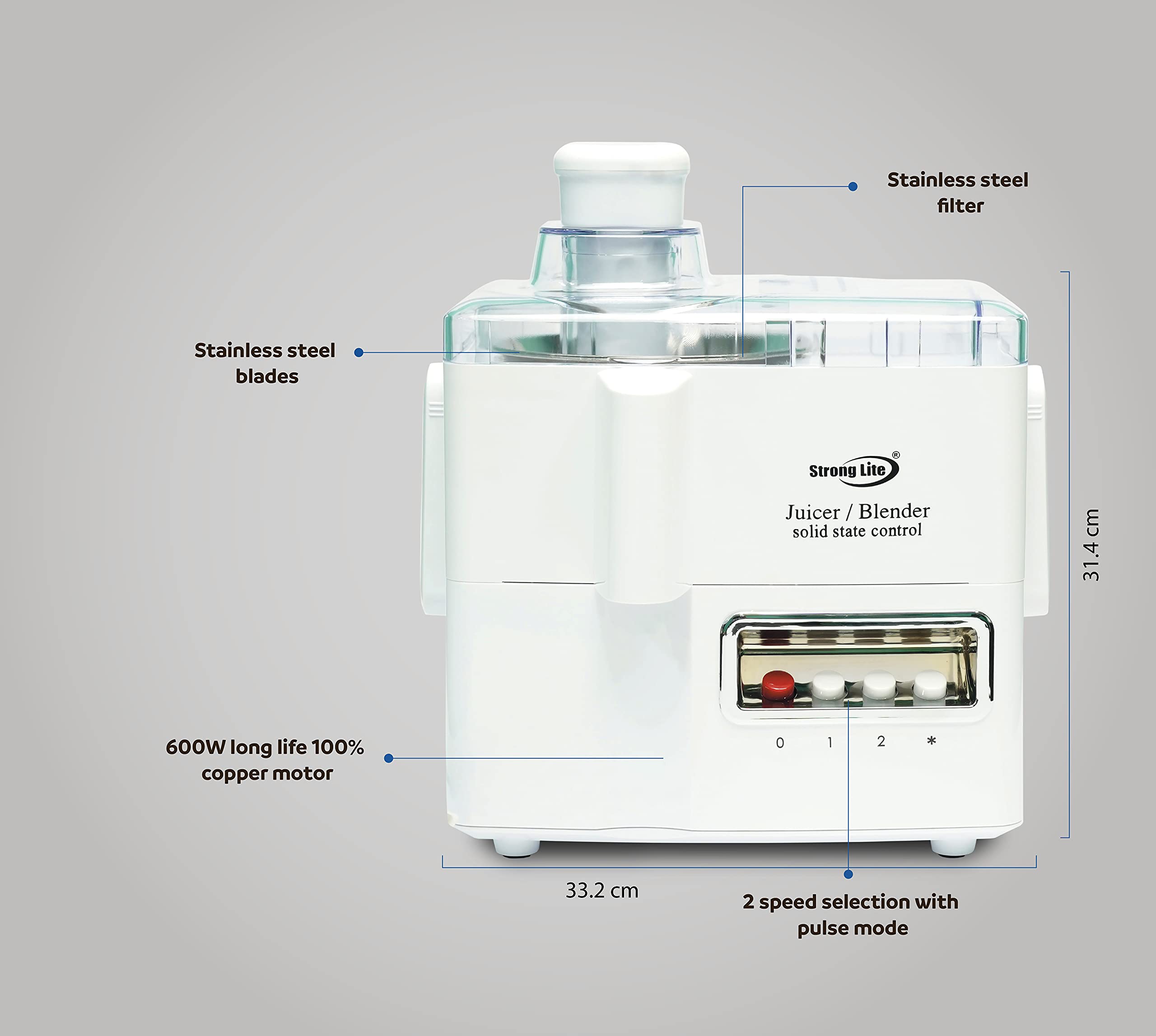 Stainless steel filter

Stainless steel blades

Strong Lite®

Juicer / Blender
solid state control

31.4 cm

0 1 2 *

600W long life 100% copper motor

33.2 cm

2 speed selection with pulse mode