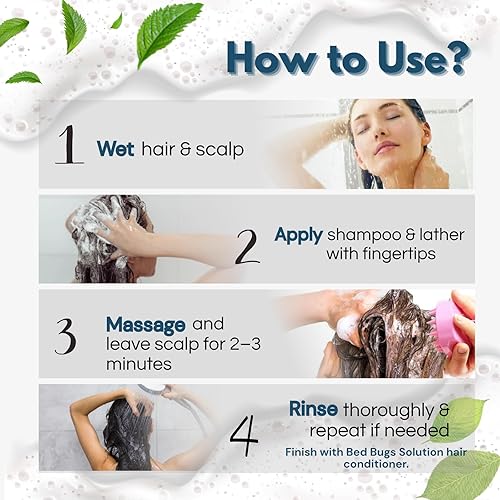 How to Use?

1 Wet hair & scalp

2 Apply shampoo & lather with fingertips

3 Massage and leave scalp for 2–3 minutes

4 Rinse thoroughly & repeat if needed

Finish with Bed Bugs Solution hair conditioner.