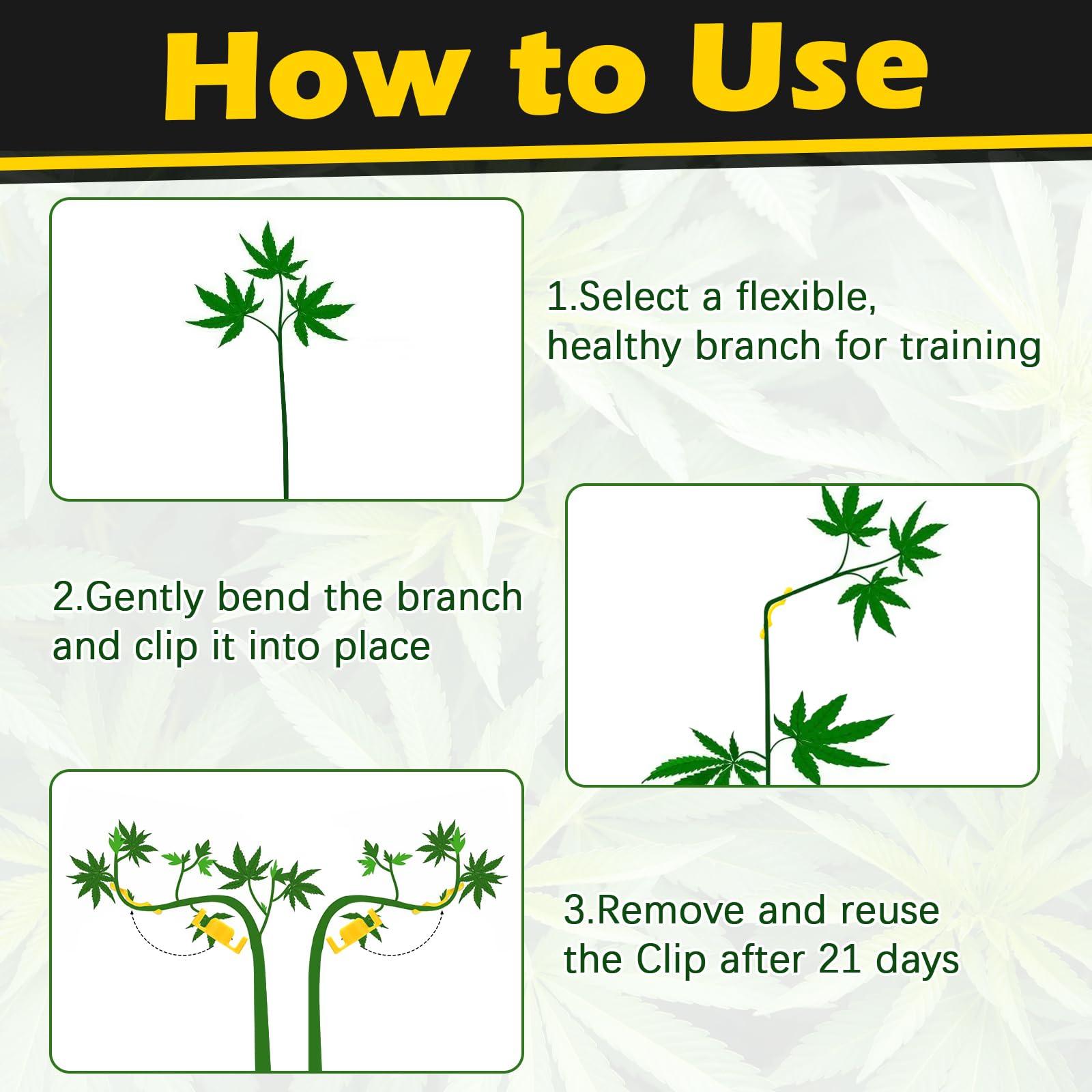 How to Use

1.Select a flexible, healthy branch for training

2.Gently bend the branch and clip it into place

3.Remove and reuse the Clip after 21 days