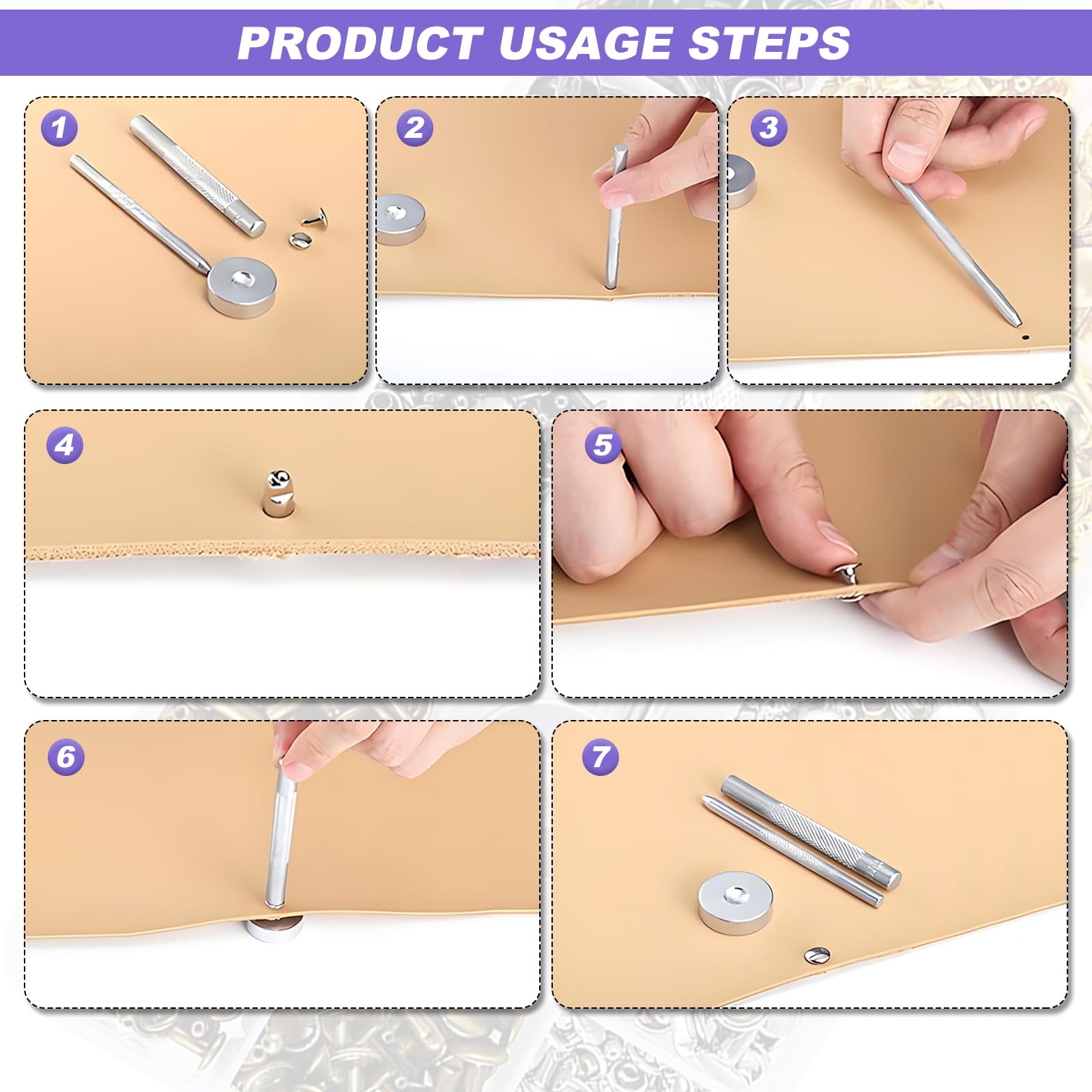 PRODUCT USAGE STEPS

1

2

3

4

5

6

7