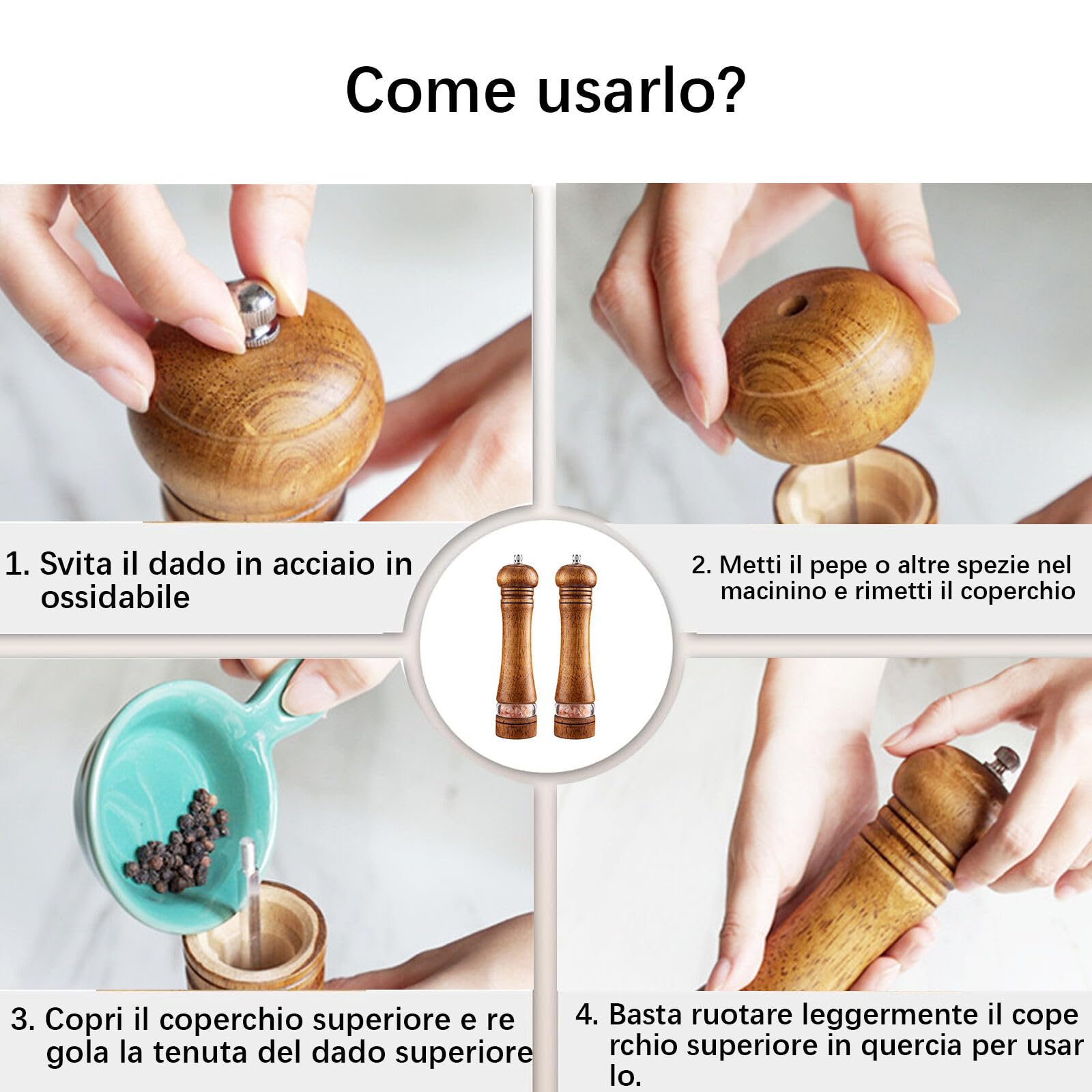 Come usarlo?

1. Svita il dado in acciaio in ossidabile

2. Metti il pepe o altre spezie nel macinino e rimetti il coperchio

3. Copri il coperchio superiore e re gola la tenuta del dado superiore

4. Basta ruotare leggermente il cope rchio superiore in quercia per usar lo.