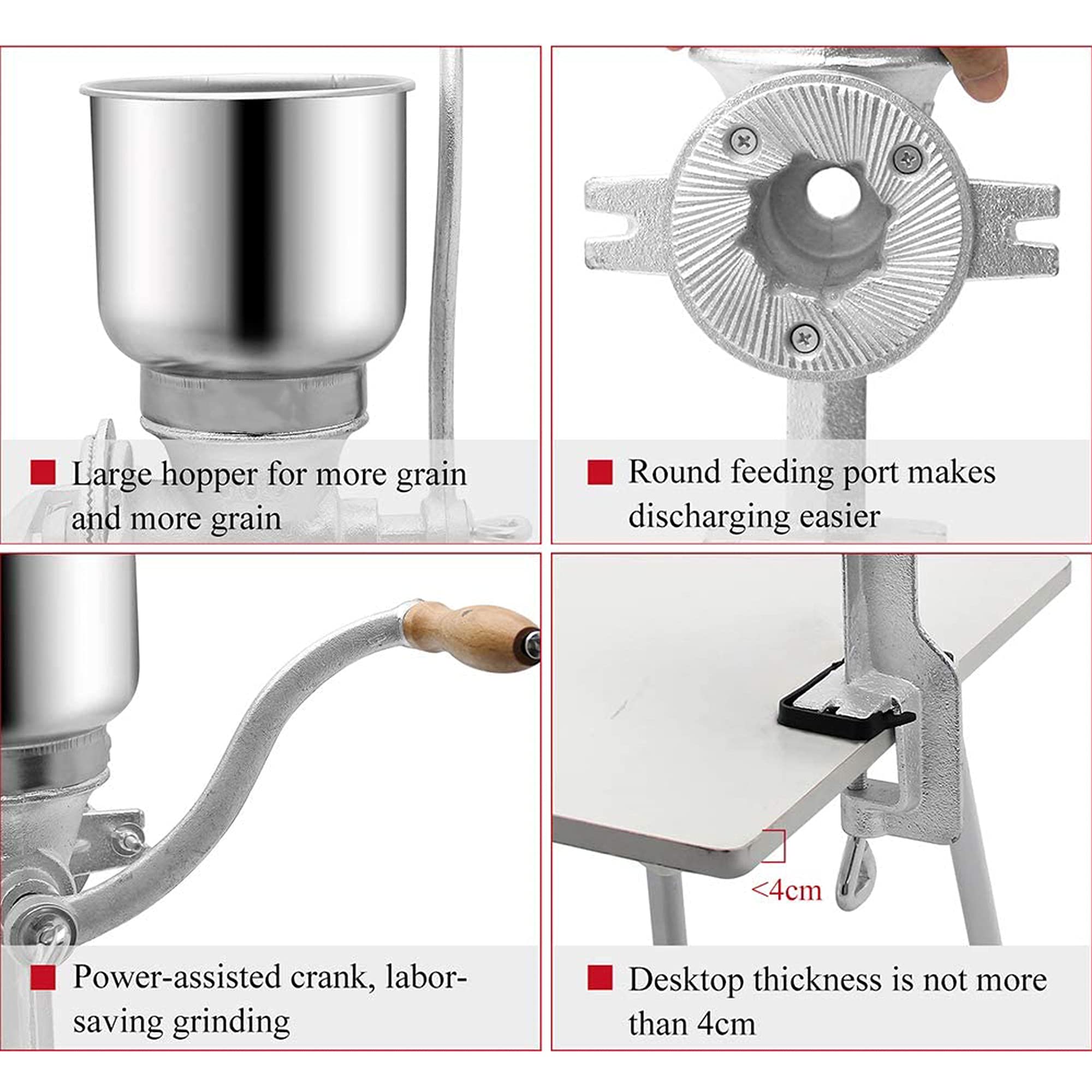 Large hopper for more grain and more grain

Round feeding port makes discharging easier

Power-assisted crank, labor-saving grinding

<4cm

Desktop thickness is not more than 4cm