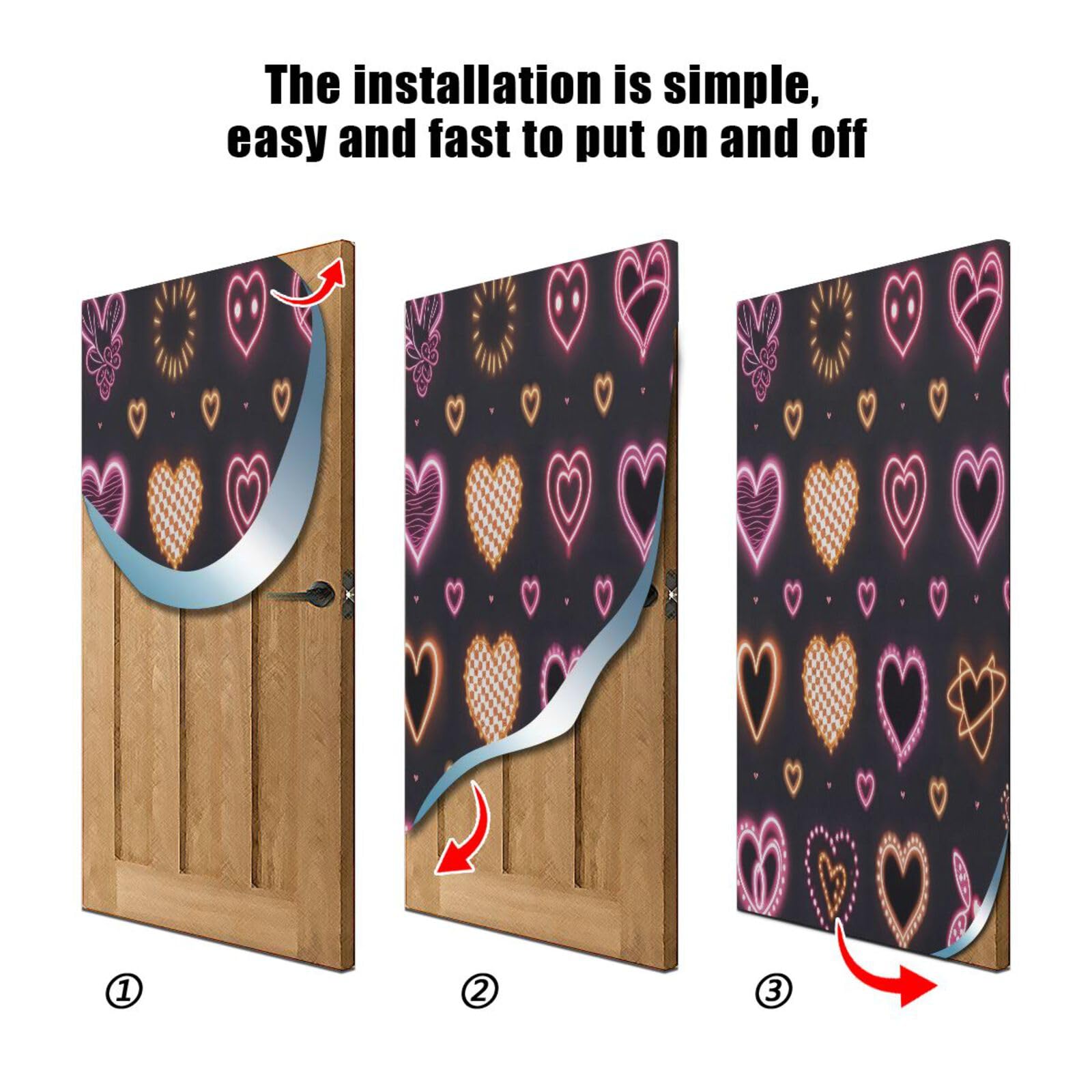 The installation is simple, easy and fast to put on and off

①

②

③