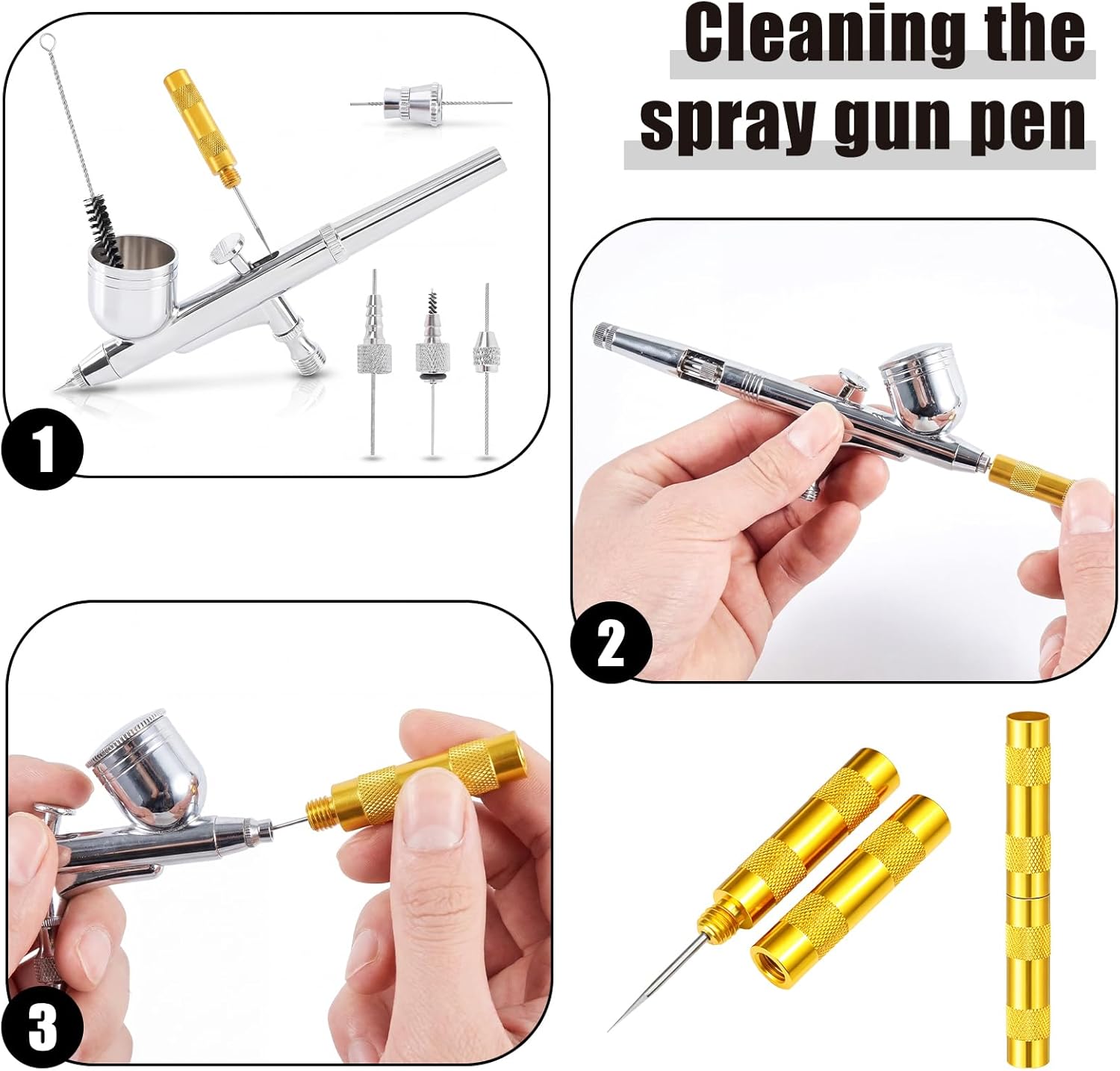 Cleaning the spray gun pen

1

2

3