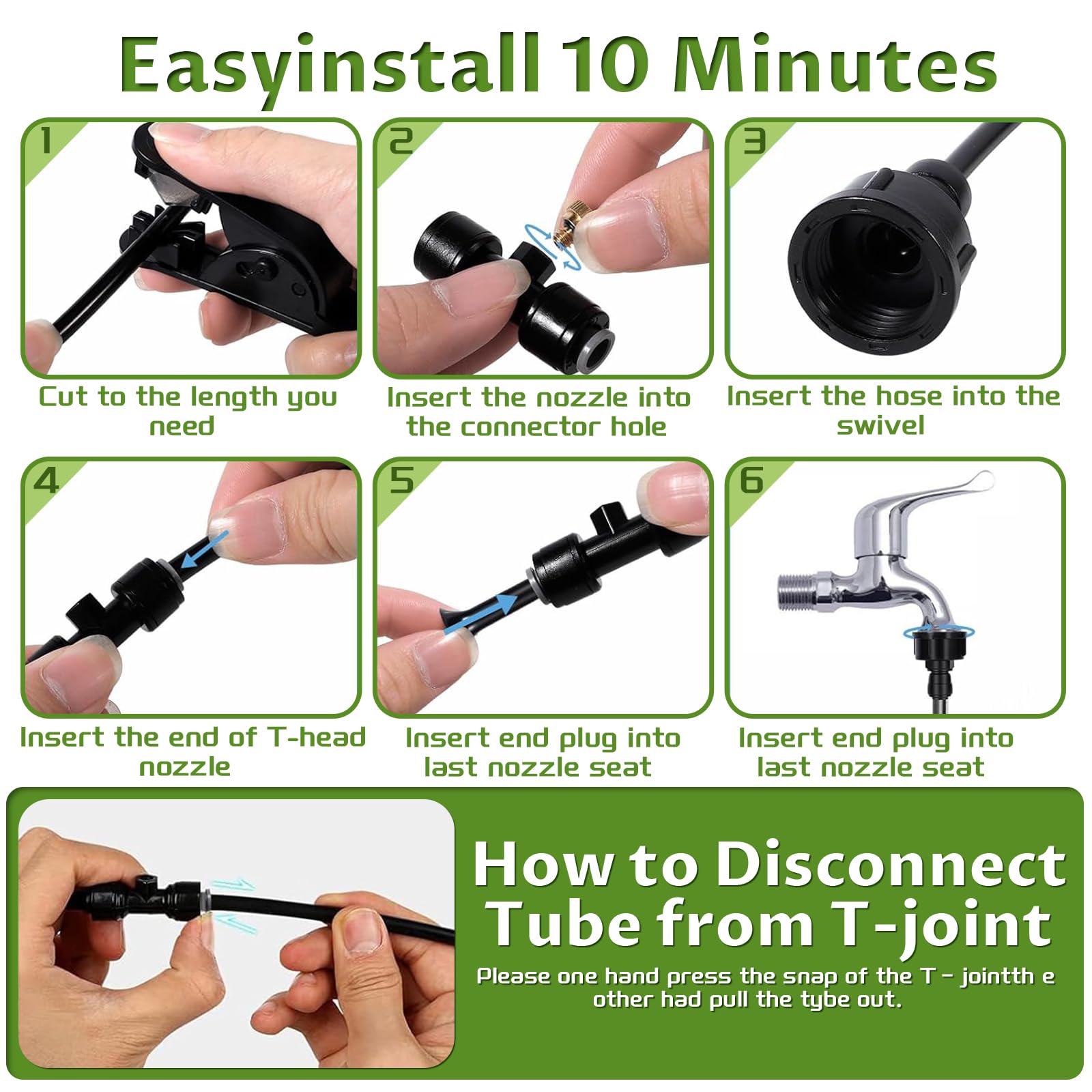 Easyinstall 10 Minutes

1
Cut to the length you need

2
Insert the nozzle into the connector hole

3
Insert the hose into the swivel

4
Insert the end of T-head nozzle

5
Insert end plug into last nozzle seat

6
Insert end plug into last nozzle seat

How to Disconnect Tube from T-joint

Please one hand press the snap of the T - jointth e other had pull the tybe out.