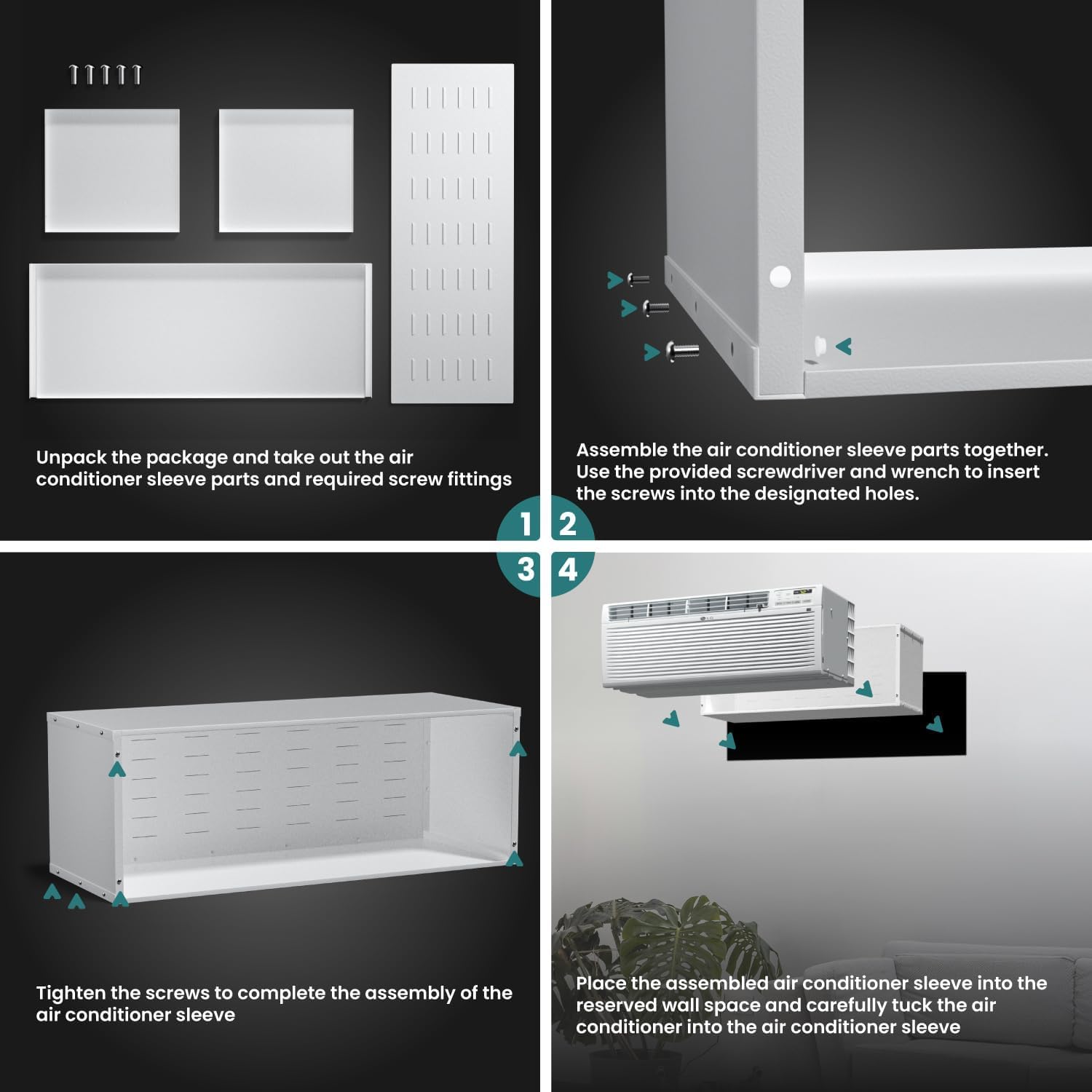 Unpack the package and take out the air conditioner sleeve parts and required screw fittings

Assemble the air conditioner sleeve parts together. Use the provided screwdriver and wrench to insert the screws into the designated holes.

1

2

3

4

LG

Tighten the screws to complete the assembly of the air conditioner sleeve

Place the assembled air conditioner sleeve into the reserved wall space and carefully tuck the air conditioner into the air conditioner sleeve