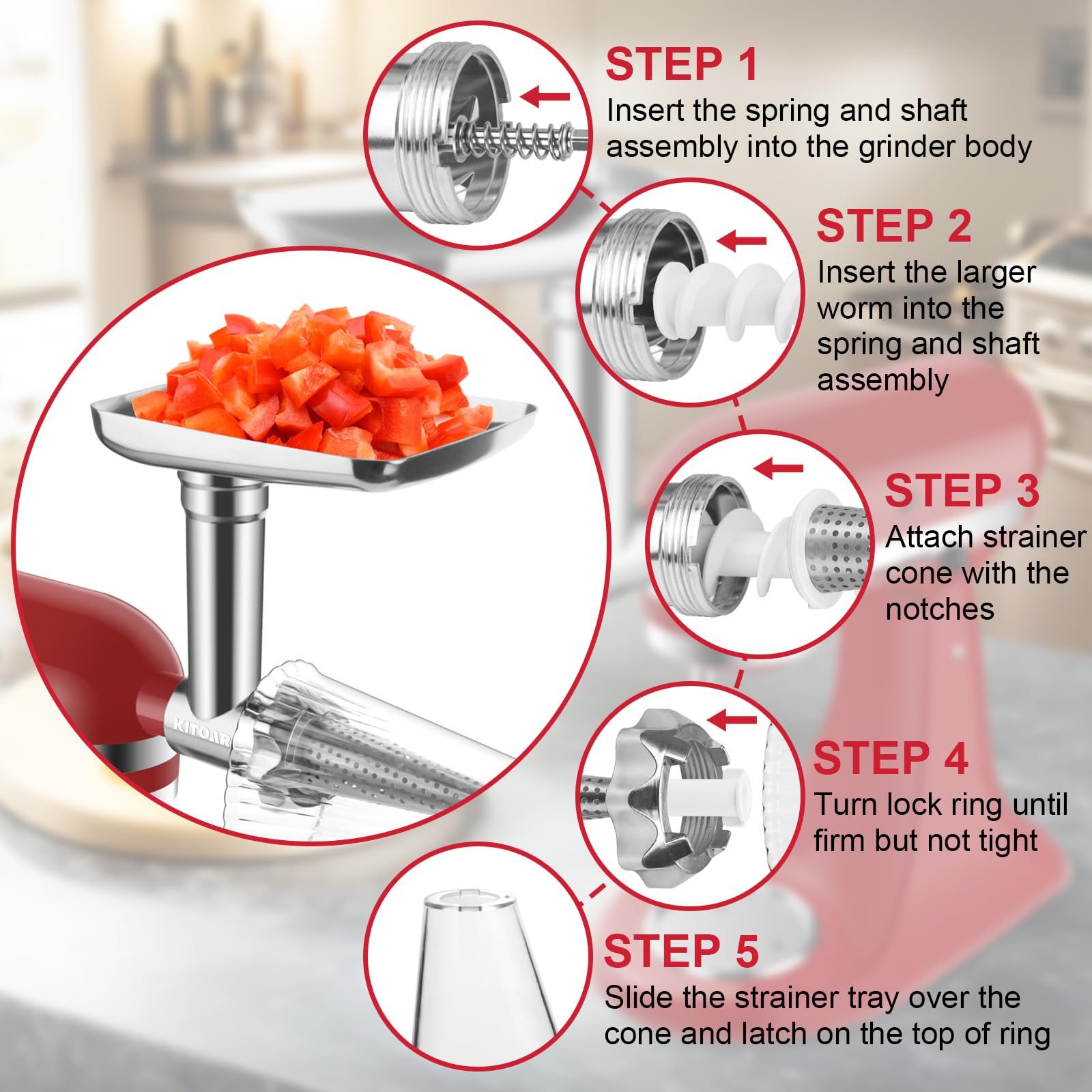 STEP 1
Insert the spring and shaft assembly into the grinder body

STEP 2
Insert the larger worm into the spring and shaft assembly

STEP 3
Attach strainer cone with the notches

STEP 4
Turn lock ring until firm but not tight

STEP 5
Slide the strainer tray over the cone and latch on the top of ring

KITOAR