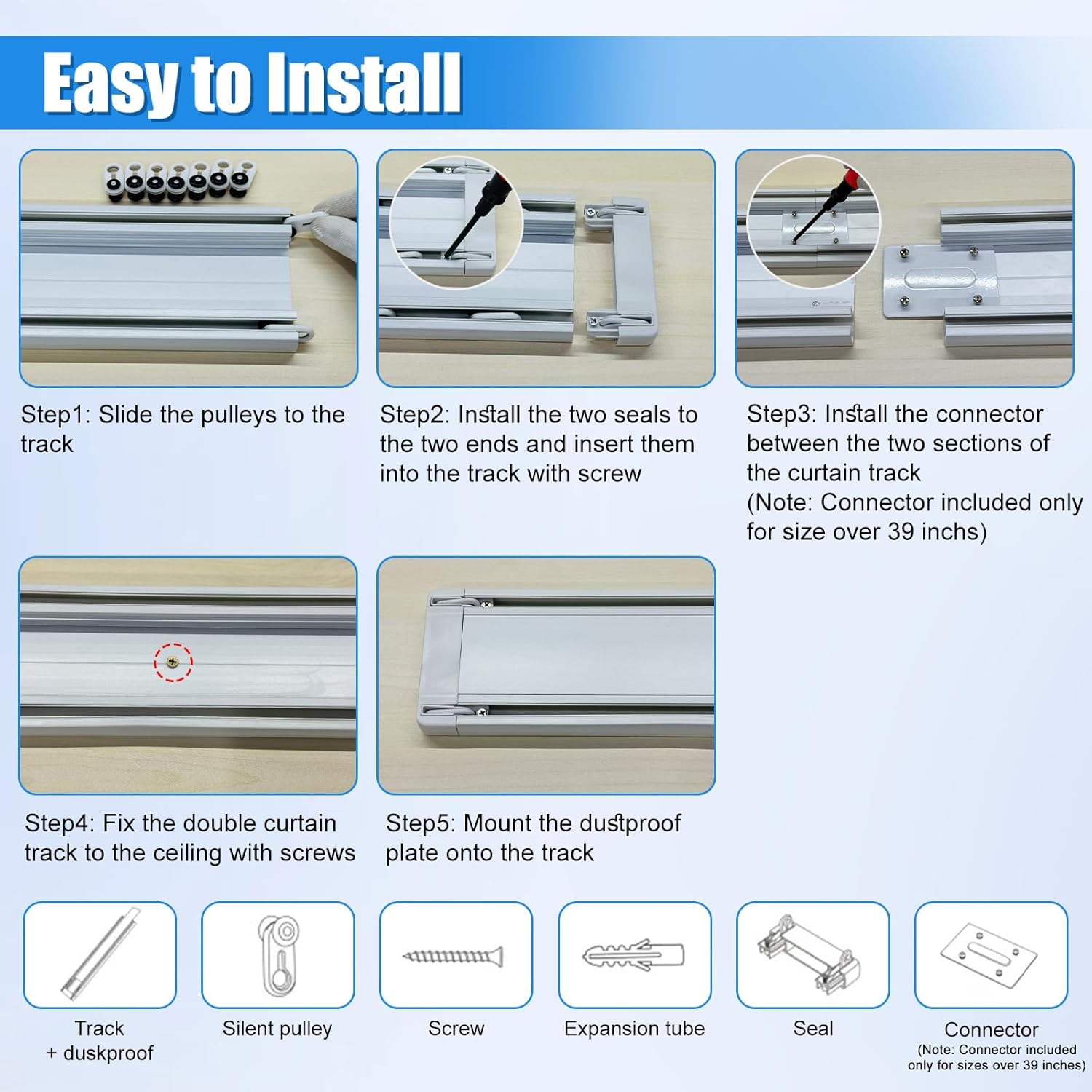 Easy to Install

Step1: Slide the pulleys to the track

Step2: Install the two seals to the two ends and insert them into the track with screw

Step3: Install the connector between the two sections of the curtain track
(Note: Connector included only for size over 39 inchs)

Step4: Fix the double curtain track to the ceiling with screws

Step5: Mount the dustproof plate onto the track

Track
+ duskproof

Silent pulley

Screw

Expansion tube

Seal

Connector
(Note: Connector included only for sizes over 39 inches)