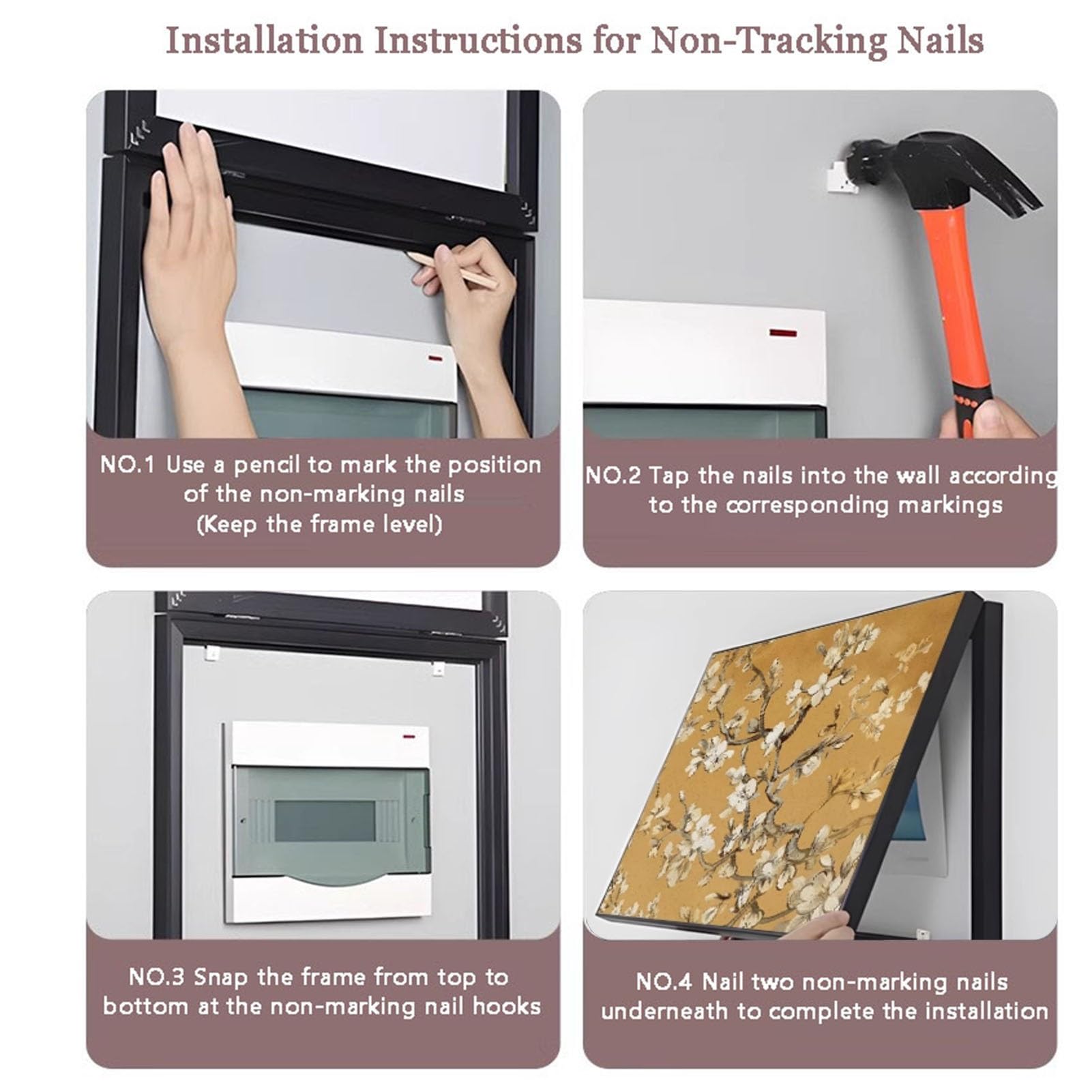 Installation Instructions for Non-Tracking Nails

NO.1 Use a pencil to mark the position of the non-marking nails
(Keep the frame level)

NO.2 Tap the nails into the wall according to the corresponding markings

NO.3 Snap the frame from top to bottom at the non-marking nail hooks

NO.4 Nail two non-marking nails underneath to complete the installation