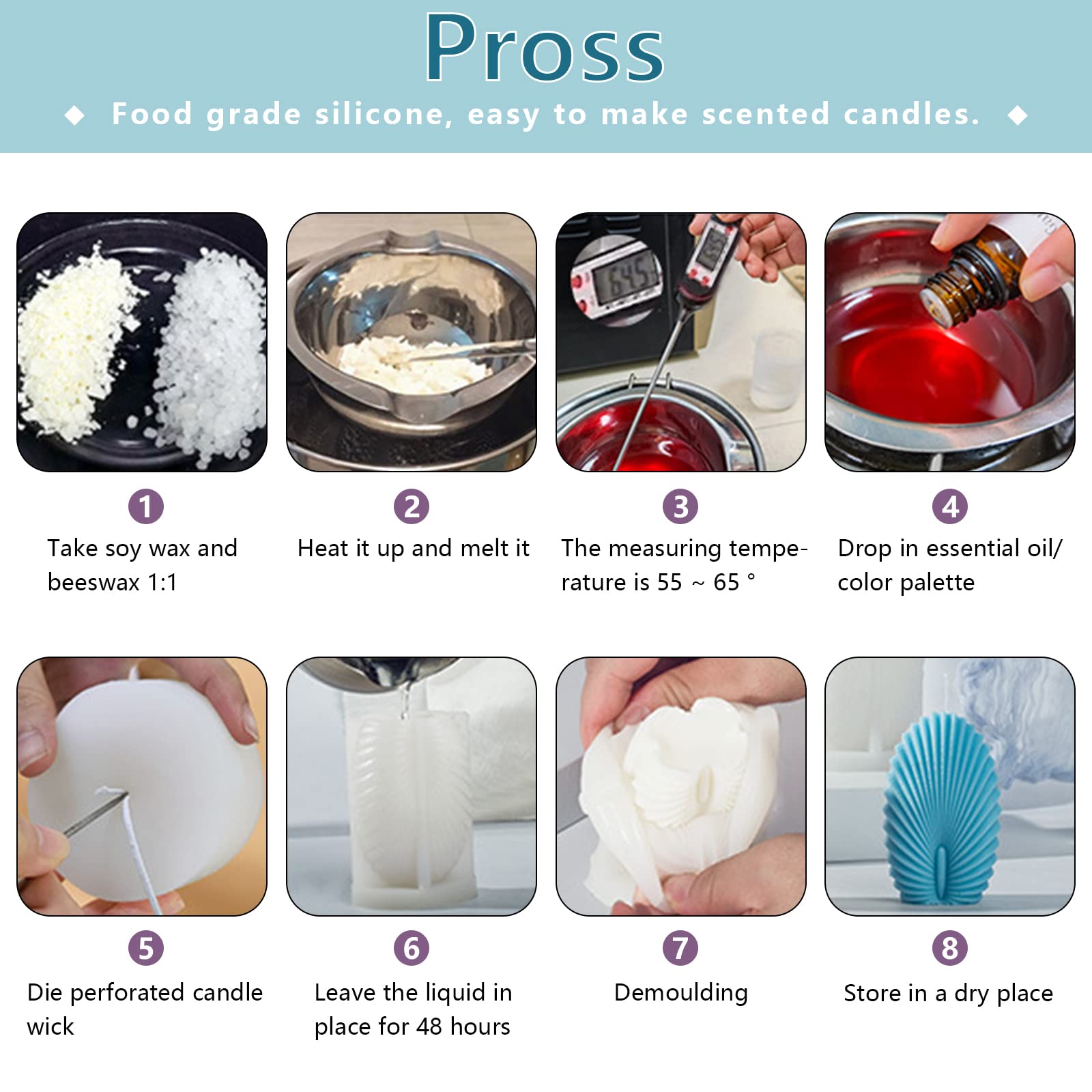 Pross

◆ Food grade silicone, easy to make scented candles. ◆

64.5

1
Take soy wax and beeswax 1:1

2
Heat it up and melt it

3
The measuring temperature is 55 ~ 65 °

4
Drop in essential oil/ color palette

5
Die perforated candle wick

6
Leave the liquid in place for 48 hours

7
Demoulding

8
Store in a dry place