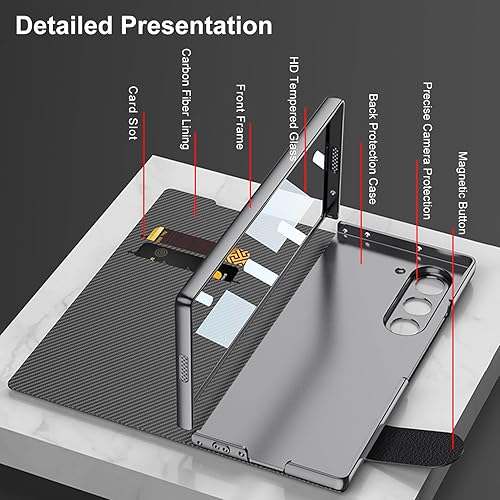 Detailed Presentation

Card Slot

Carbon Fiber Lining

Front Frame

HD Tempered Glass

Back Protection Case

Precise Camera Protection

Magnetic Button