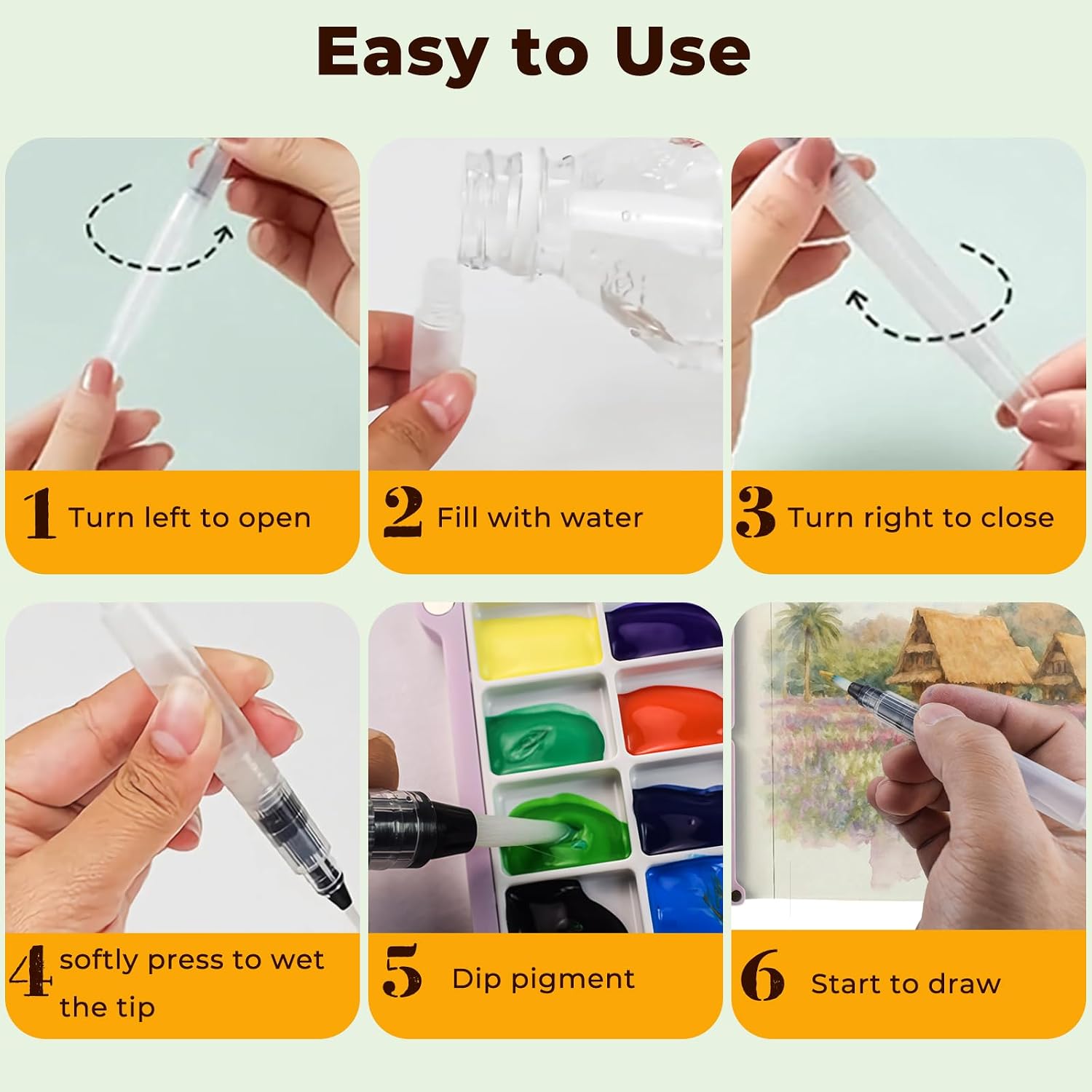 Easy to Use

1 Turn left to open

2 Fill with water

3 Turn right to close

4 softly press to wet the tip

5 Dip pigment

6 Start to draw