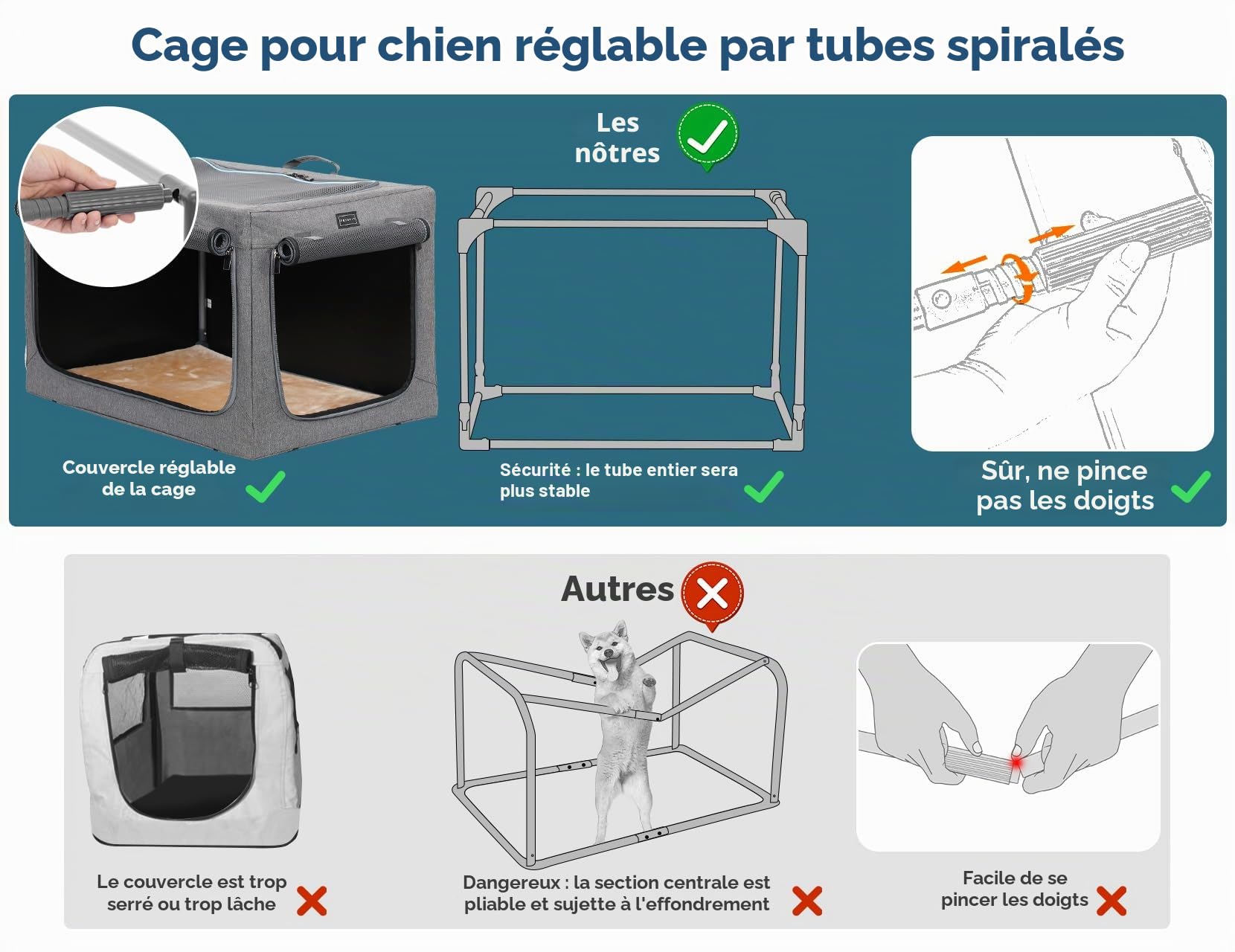 Cage pour chien réglable par tubes spiralés

Les nôtres

Couvercle réglable de la cage

Sécurité : le tube entier sera plus stable

Sûr, ne pince pas les doigts

Autres

Le couvercle est trop serré ou trop lâche

Dangereux : la section centrale est pliable et sujette à l'effondrement

Facile de se pincer les doigts