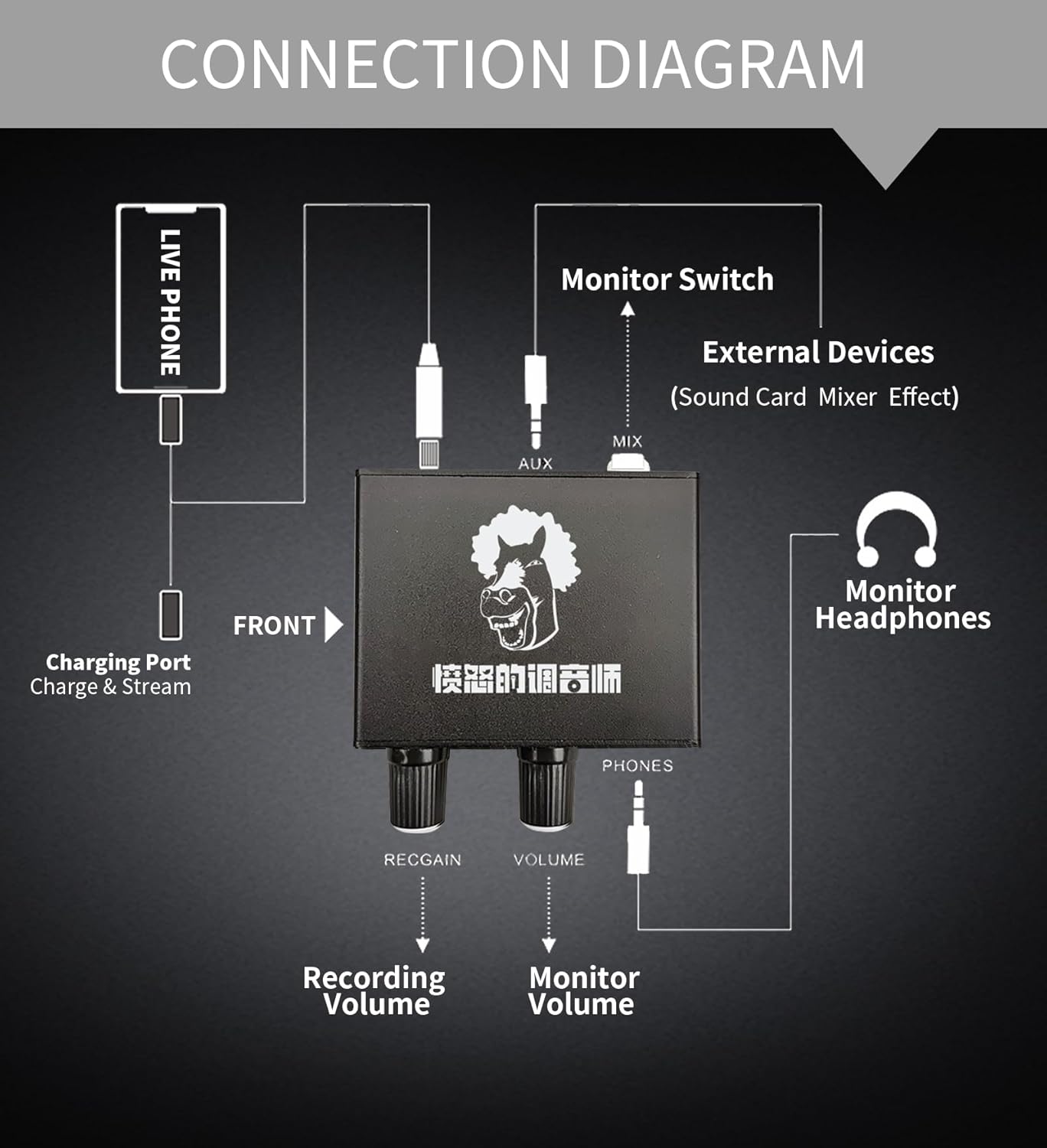 CONNECTION DIAGRAM

LIVE PHONE

Monitor Switch

External Devices
(Sound Card Mixer Effect)

MIX

AUX

Monitor Headphones

FRONT

Charging Port
Charge & Stream

愤怒的调音师

PHONES

RECGAIN

VOLUME

Recording Volume

Monitor Volume