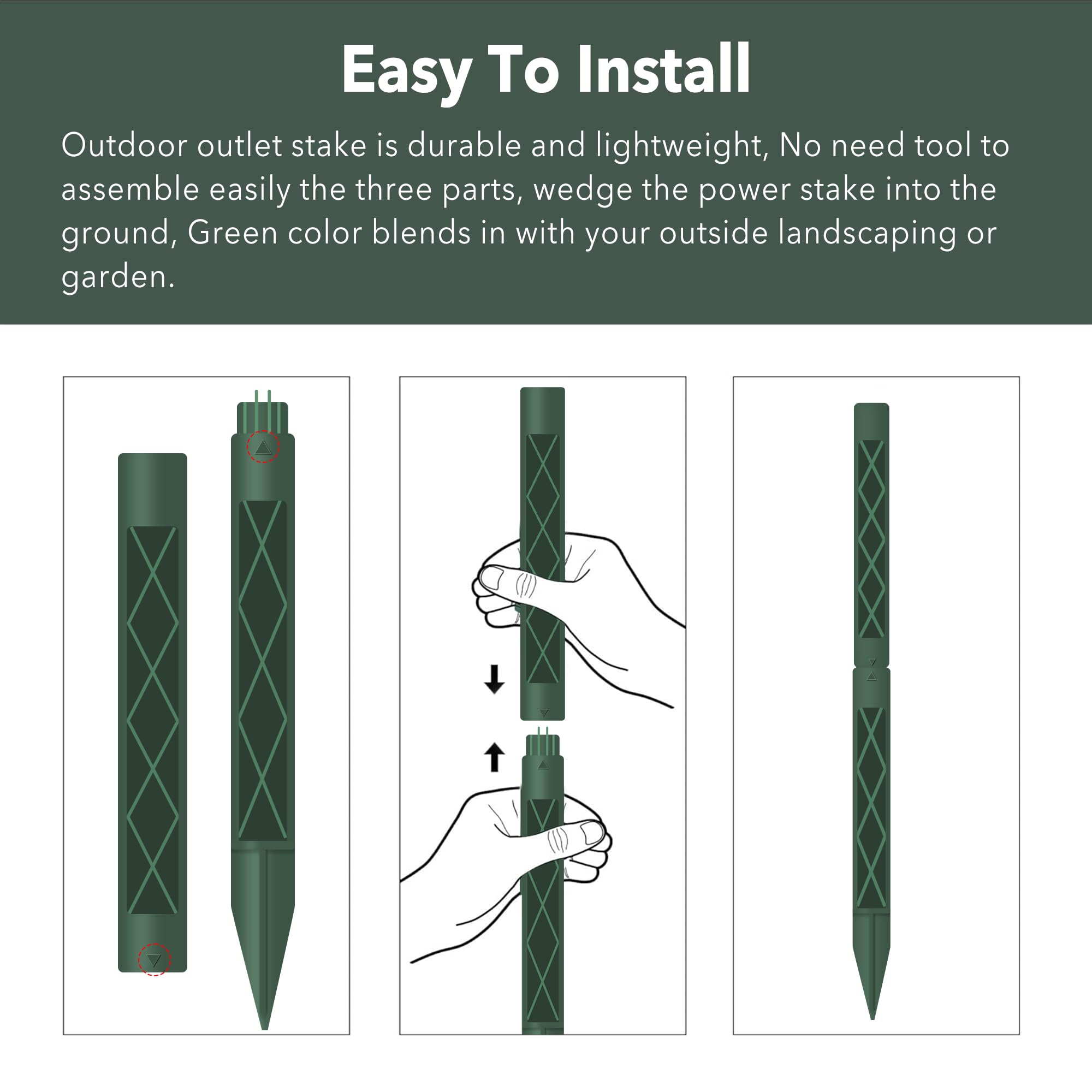 Easy To Install

Outdoor outlet stake is durable and lightweight, No need tool to assemble easily the three parts, wedge the power stake into the ground, Green color blends in with your outside landscaping or garden.