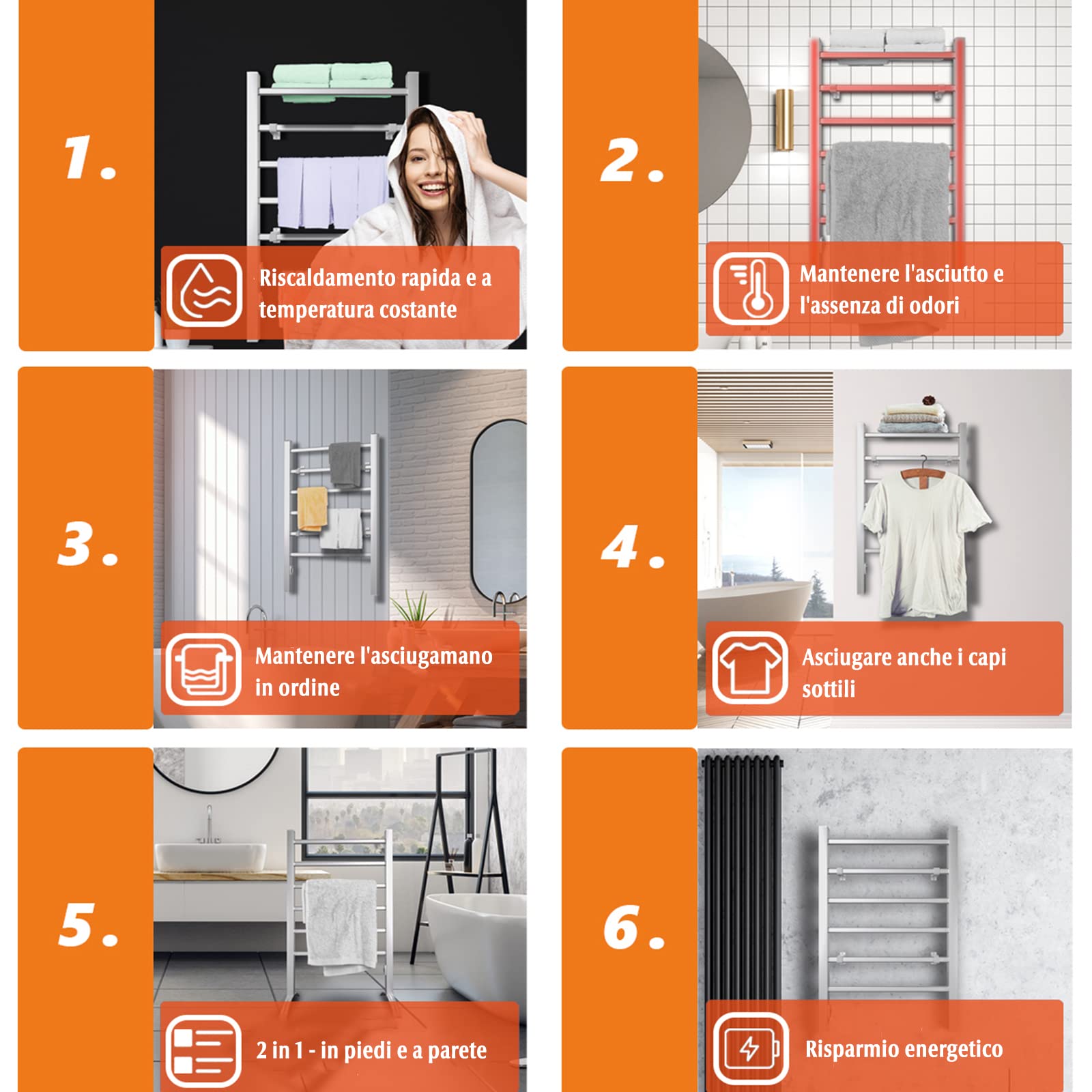 1.

Riscaldamento rapida e a temperatura costante

2.

Mantenere l'asciutto e l'assenza di odori

3.

Mantenere l'asciugamano in ordine

4.

Asciugare anche i capi sottili

5.

2 in 1 - in piedi e a parete

6.

Risparmio energetico