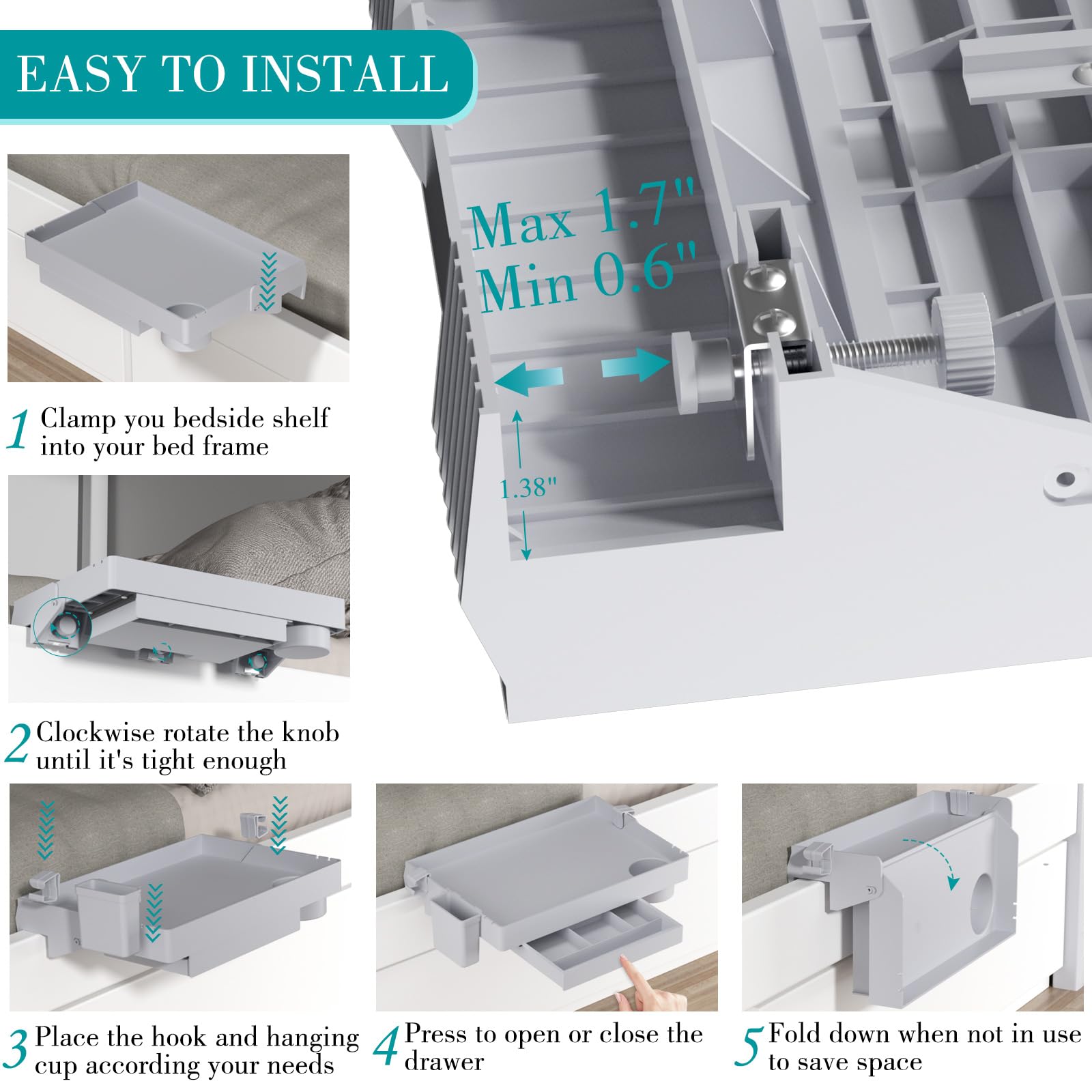 EASY TO INSTALL

Max 1.7"
Min 0.6"

1.38"

1 Clamp you bedside shelf into your bed frame

2 Clockwise rotate the knob until it's tight enough

3 Place the hook and hanging cup according your needs

4 Press to open or close the drawer

5 Fold down when not in use to save space