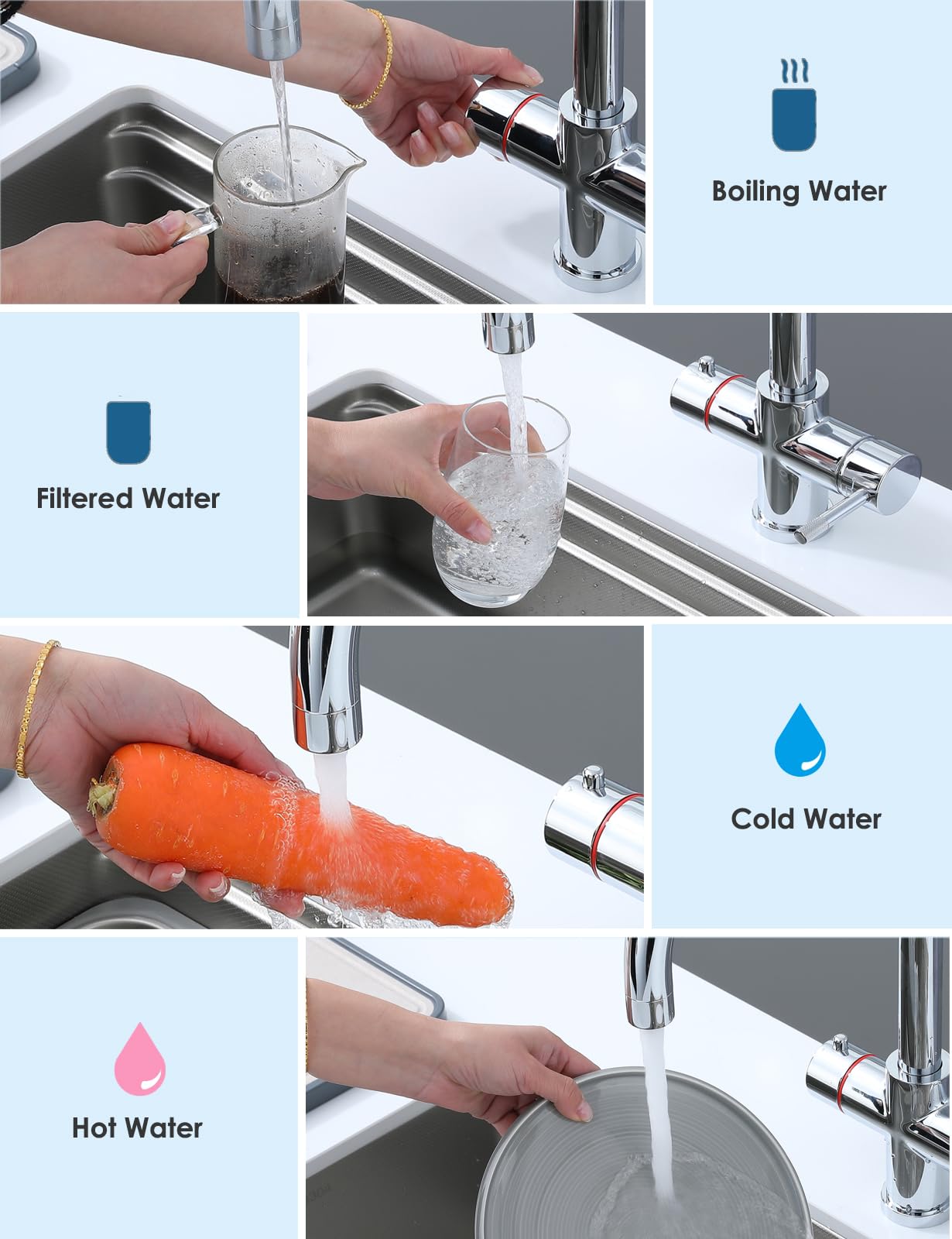 Boiling Water

Filtered Water

Cold Water

Hot Water