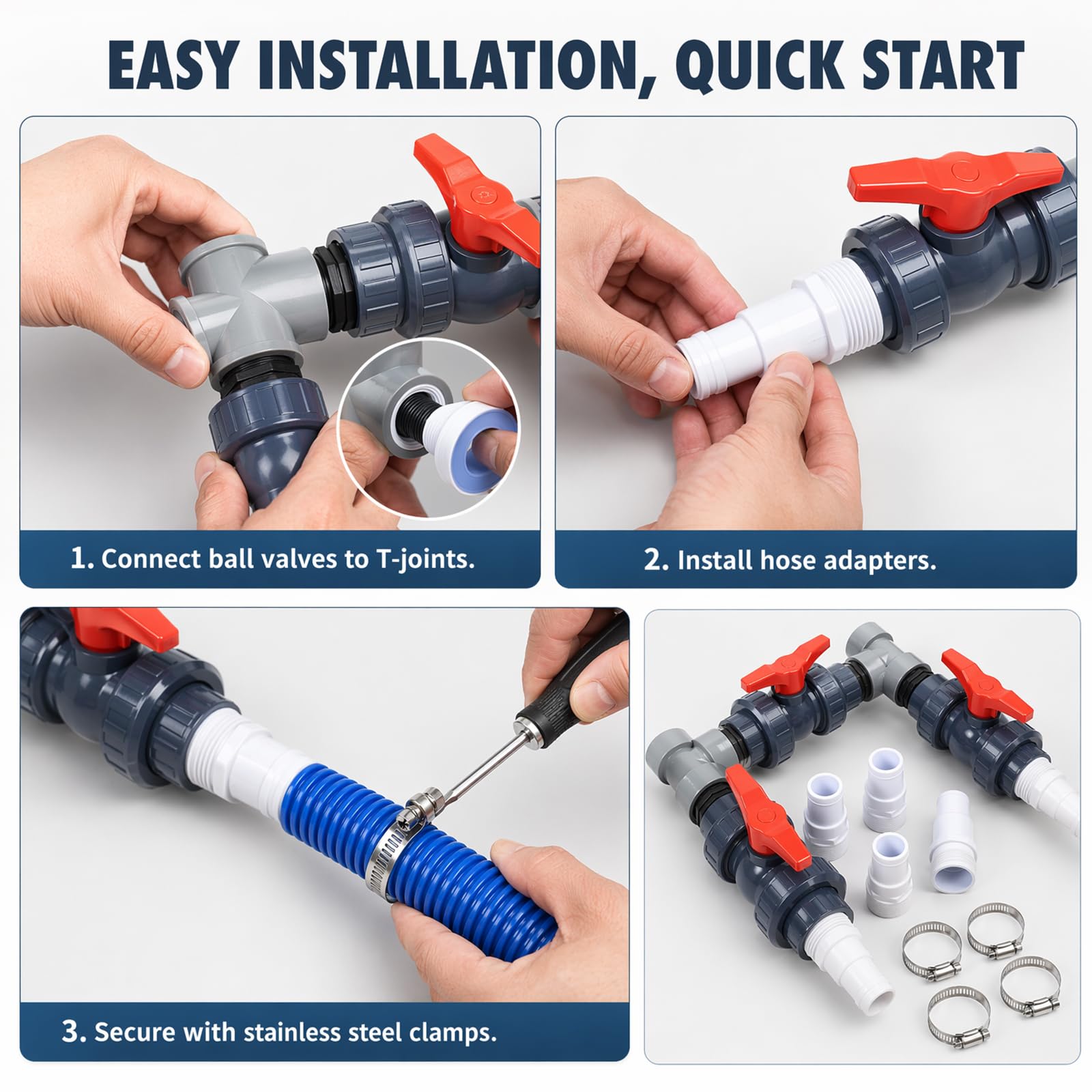 EASY INSTALLATION, QUICK START

1. Connect ball valves to T-joints.

2. Install hose adapters.

3. Secure with stainless steel clamps.