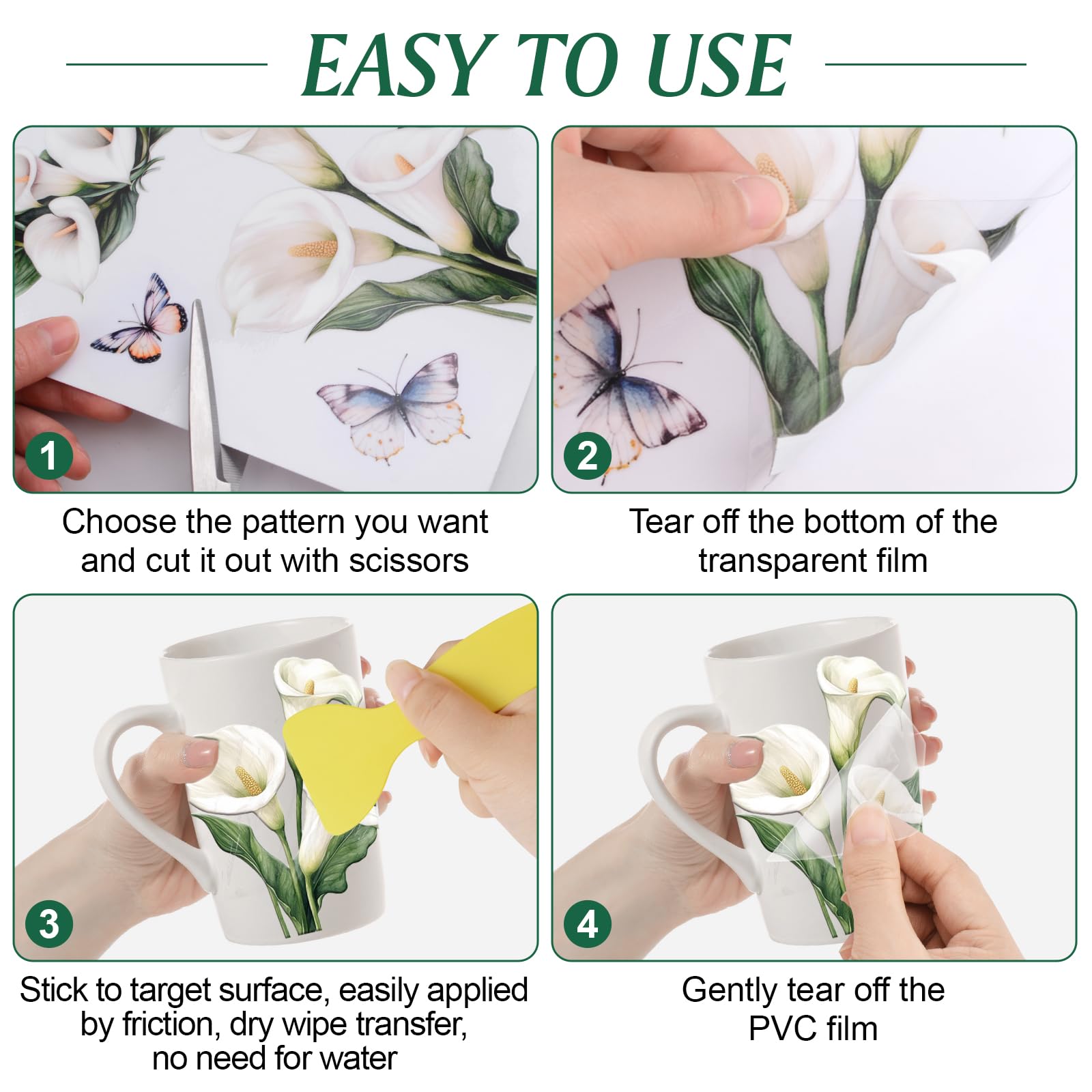 EASY TO USE

1

Choose the pattern you want and cut it out with scissors

2

Tear off the bottom of the transparent film

3

Stick to target surface, easily applied by friction, dry wipe transfer, no need for water

4

Gently tear off the PVC film