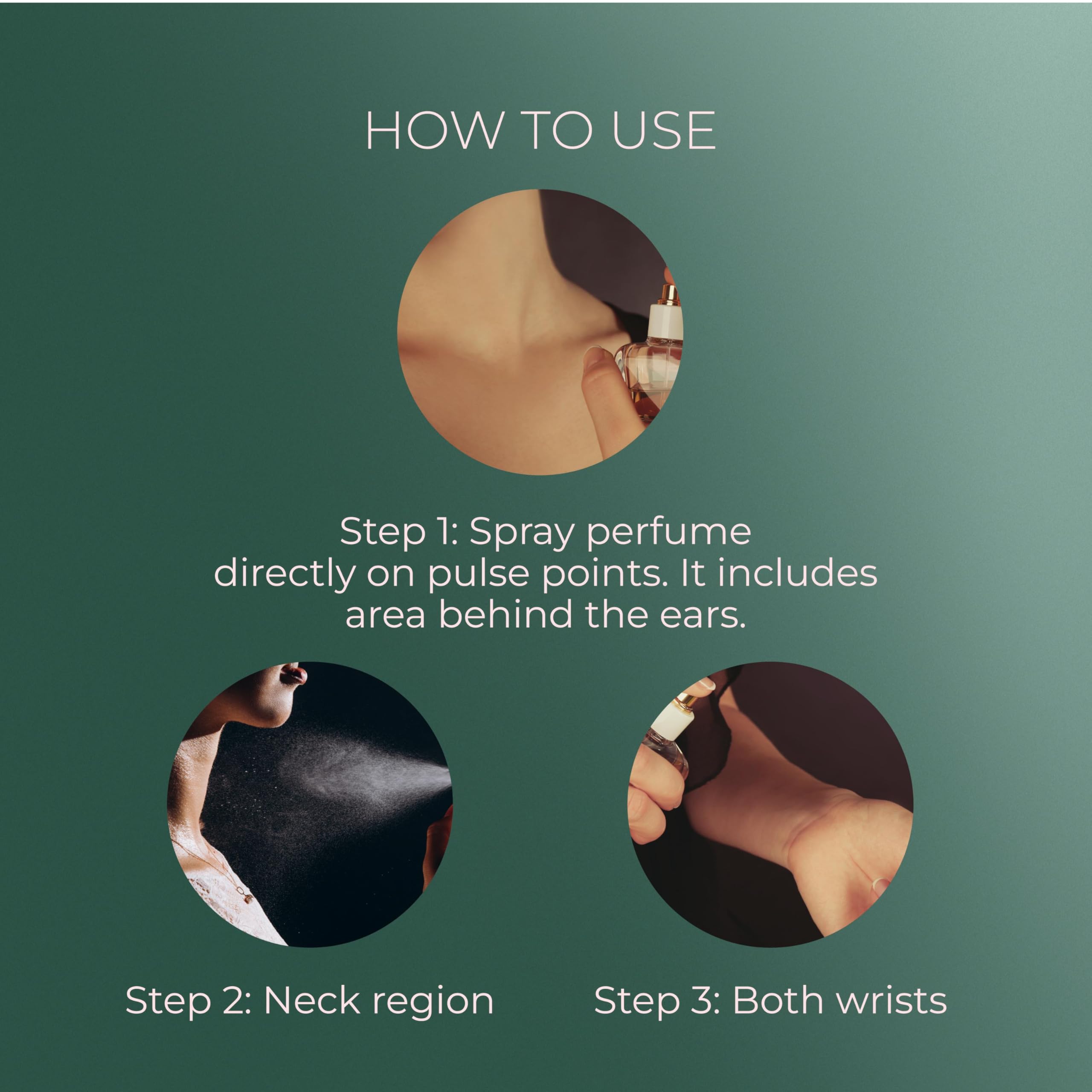 HOW TO USE

Step 1: Spray perfume directly on pulse points. It includes area behind the ears.

Step 2: Neck region

Step 3: Both wrists