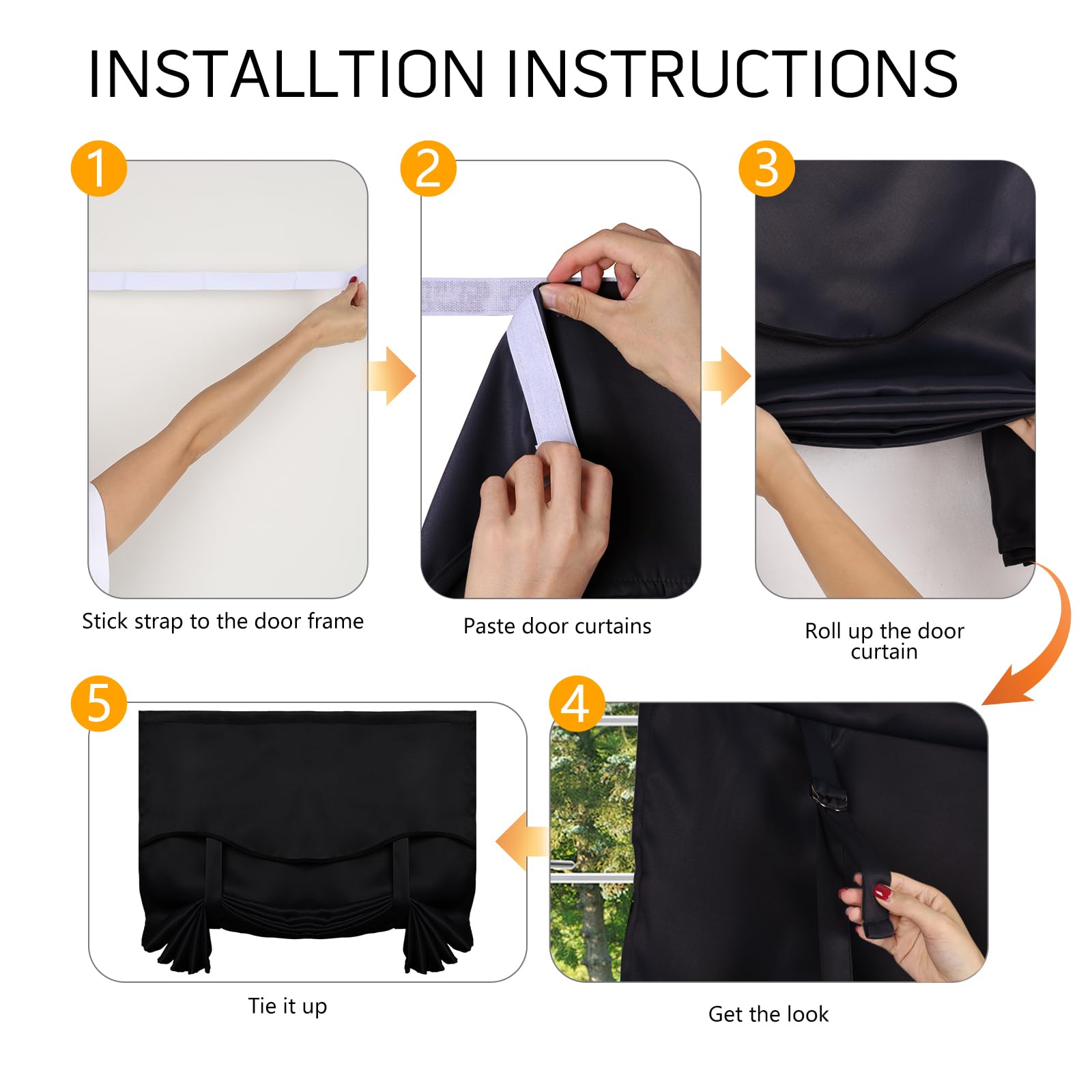 INSTALLTION INSTRUCTIONS

1

Stick strap to the door frame

2

Paste door curtains

3

Roll up the door curtain

4

Get the look

5

Tie it up