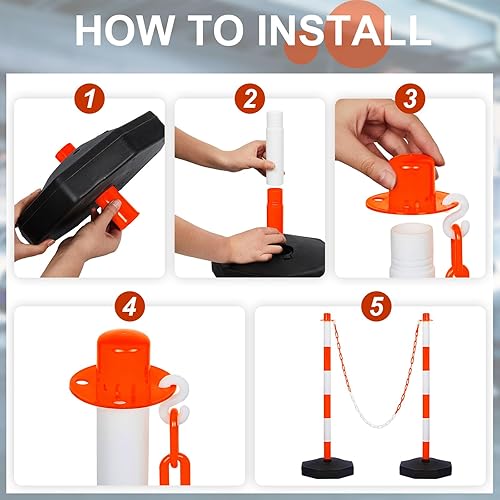 HOW TO INSTALL

1

2

3

4

5